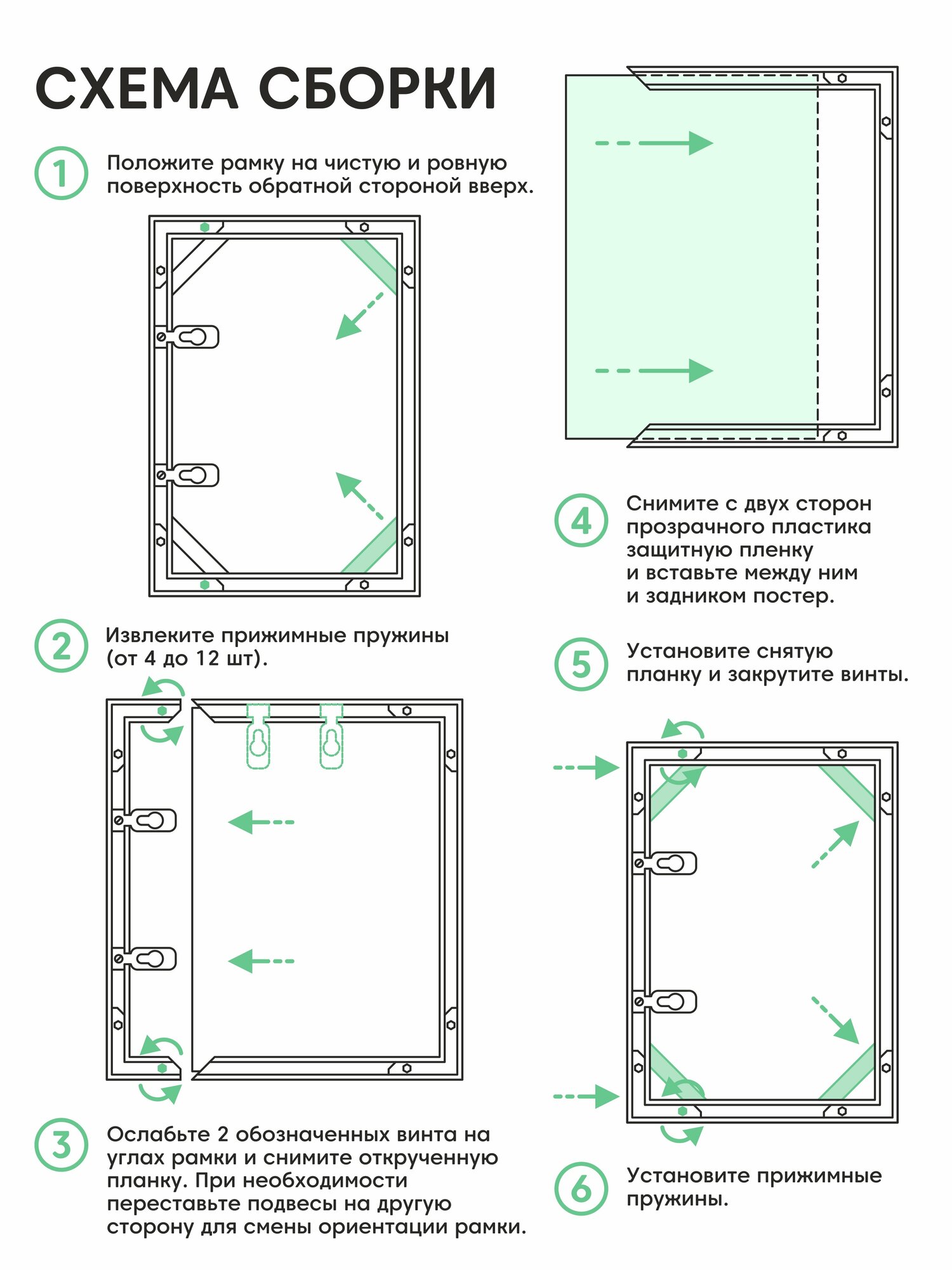 СХЕМА СБОРКИ

1 Положите рамку на чистую и ровную поверхность обратной стороной вверх.

2 Извлеките прижимные пружины (от 4 до 12 шт).

3 Ослабьте 2 обозначенных винта на углах рамки и снимите открученную планку. При необходимости переставьте подвесы на другую сторону для смены ориентации рамки.

4 Снимите с двух сторон прозрачного пластика защитную пленку и вставьте между ним и задником постер.

5 Установите снятую планку и закрутите винты.

6 Установите прижимные пружины.