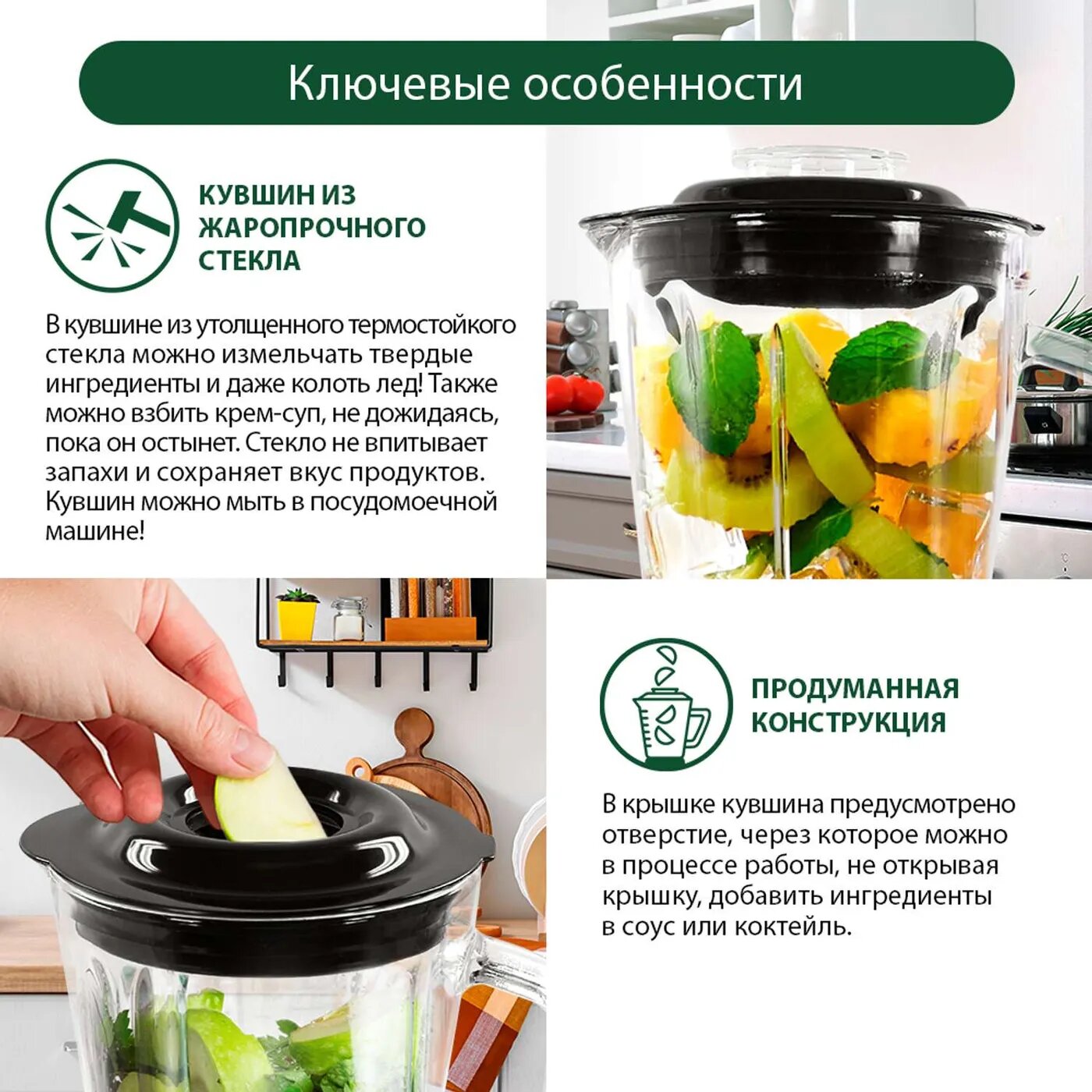 Ключевые особенности

КУВШИН ИЗ ЖАРОПРОЧНОГО СТЕКЛА

В кувшине из утолщенного термостойкого стекла можно измельчать твердые ингредиенты и даже колоть лед! Также можно взбить крем-суп, не дожидаясь, пока он остынет. Стекло не впитывает запахи и сохраняет вкус продуктов. Кувшин можно мыть в посудомоечной машине!

ПРОДУМАННАЯ КОНСТРУКЦИЯ

В крышке кувшина предусмотрено отверстие, через которое можно в процессе работы, не открывая крышку, добавить ингредиенты в соус или коктейль.