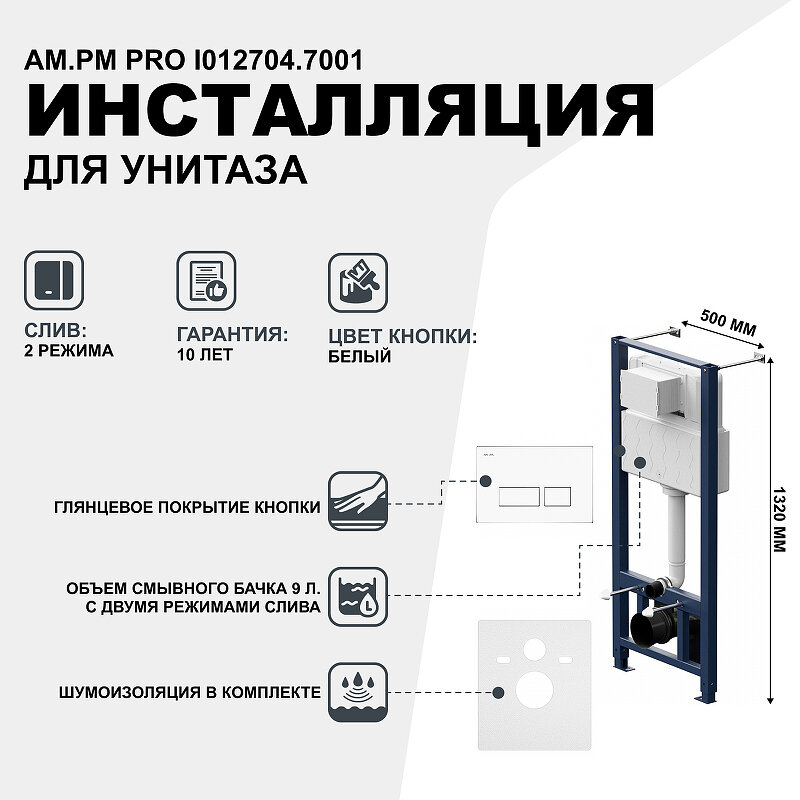 AM.PM PRO I012704.7001
ИНСТАЛЛЯЦИЯ
ДЛЯ УНИТАЗА

СЛИВ:
2 РЕЖИМА

ГАРАНТИЯ:
10 ЛЕТ

ЦВЕТ КНОПКИ:
БЕЛЫЙ

500 ММ

1320 ММ

ГЛЯНЦЕВОЕ ПОКРЫТИЕ КНОПКИ

ОБЪЕМ СМЫВНОГО БАЧКА 9 Л.
С ДВУМЯ РЕЖИМАМИ СЛИВА

ШУМОИЗОЛЯЦИЯ В КОМПЛЕКТЕ