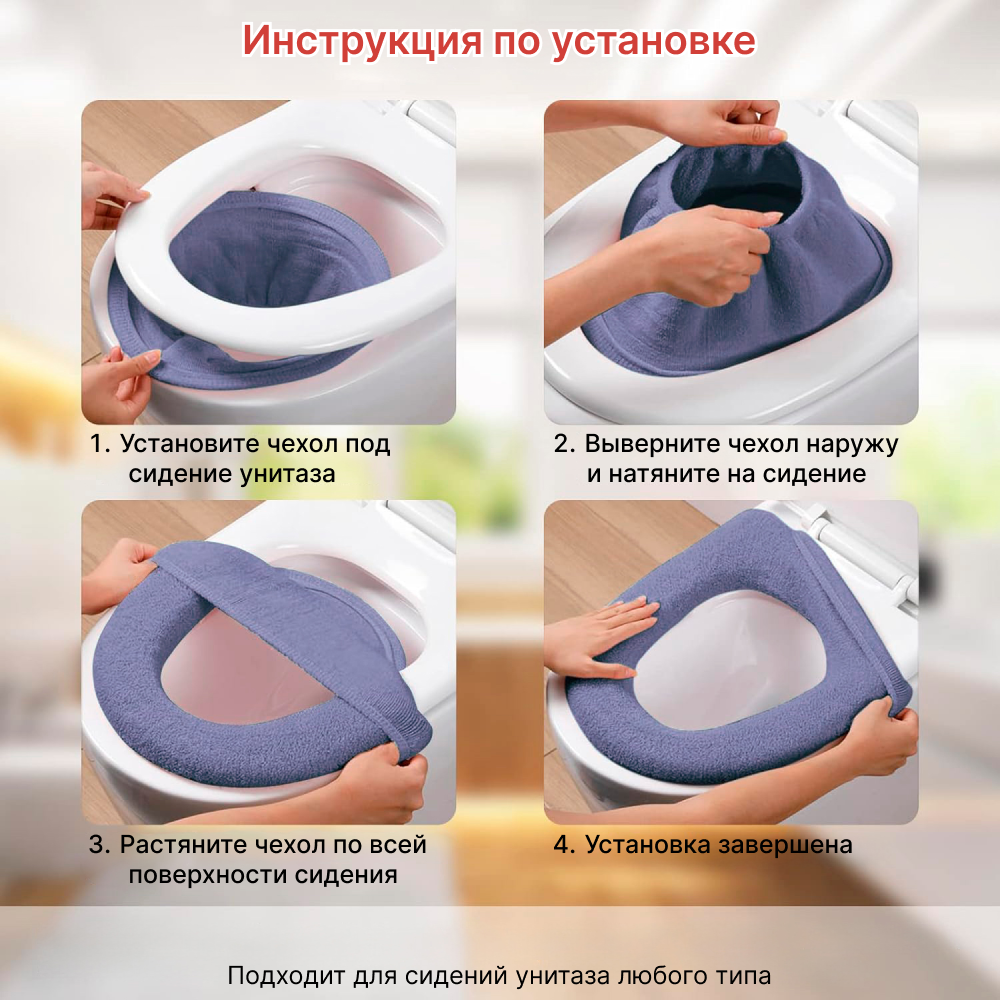 Инструкция по установке

1. Установите чехол под сидение унитаза

2. Выверните чехол наружу и натяните на сидение

3. Растяните чехол по всей поверхности сидения

4. Установка завершена

Подходит для сидений унитаза любого типа