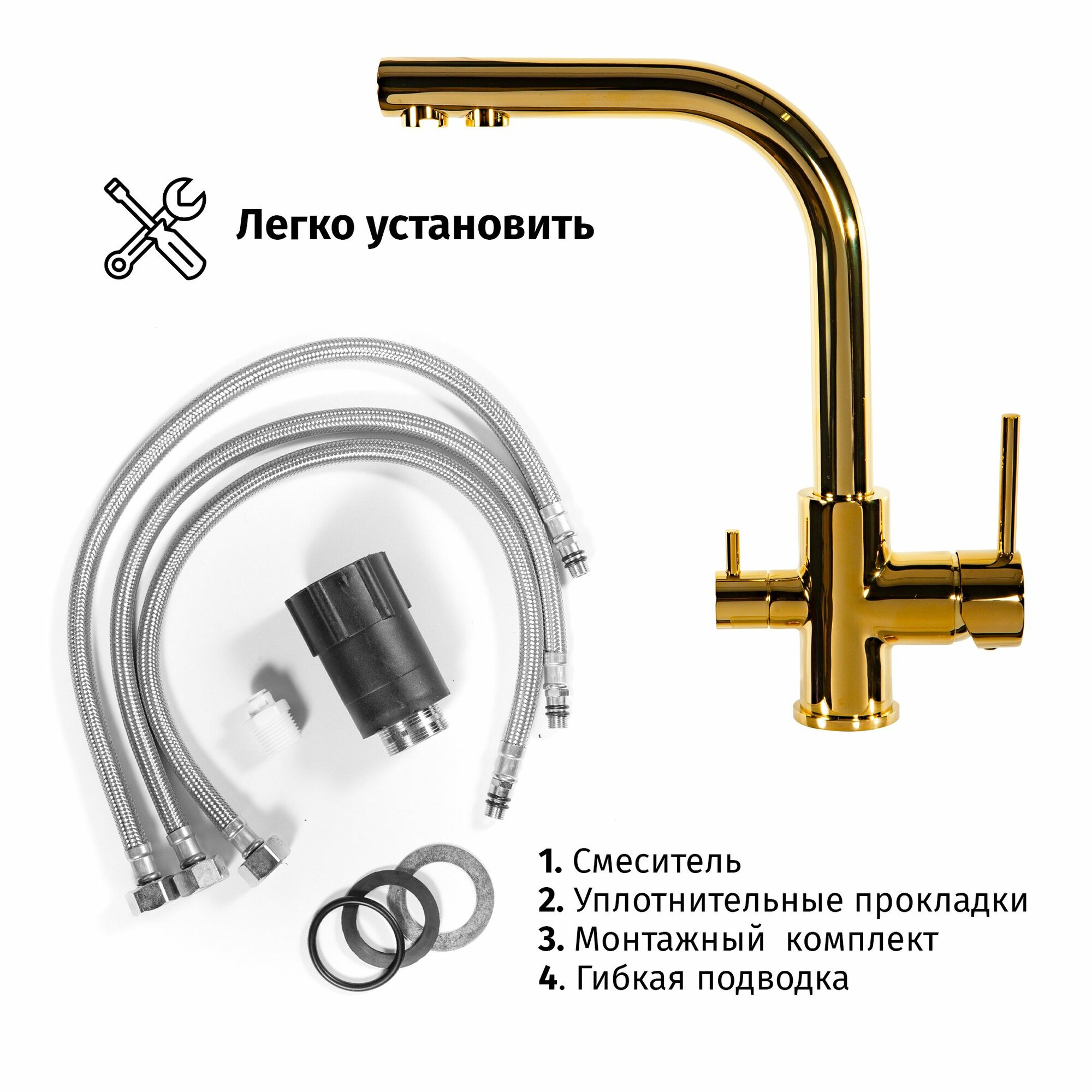 Легко установить

1. Смеситель
2. Уплотнительные прокладки
3. Монтажный комплект
4. Гибкая подводка