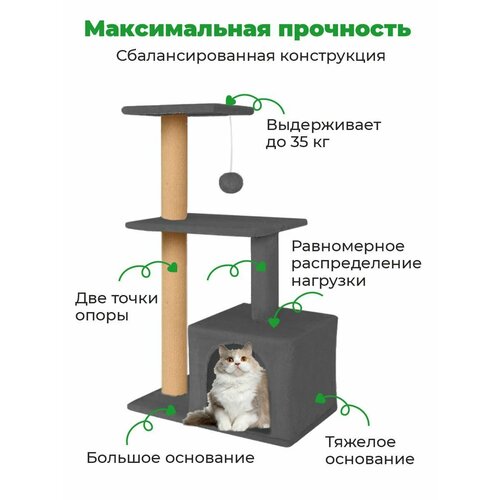 Максимальная прочность

Сбалансированная конструкция

Выдерживает до 35 кг

Равномерное распределение нагрузки

Две точки опоры

Большое основание

Тяжелое основание