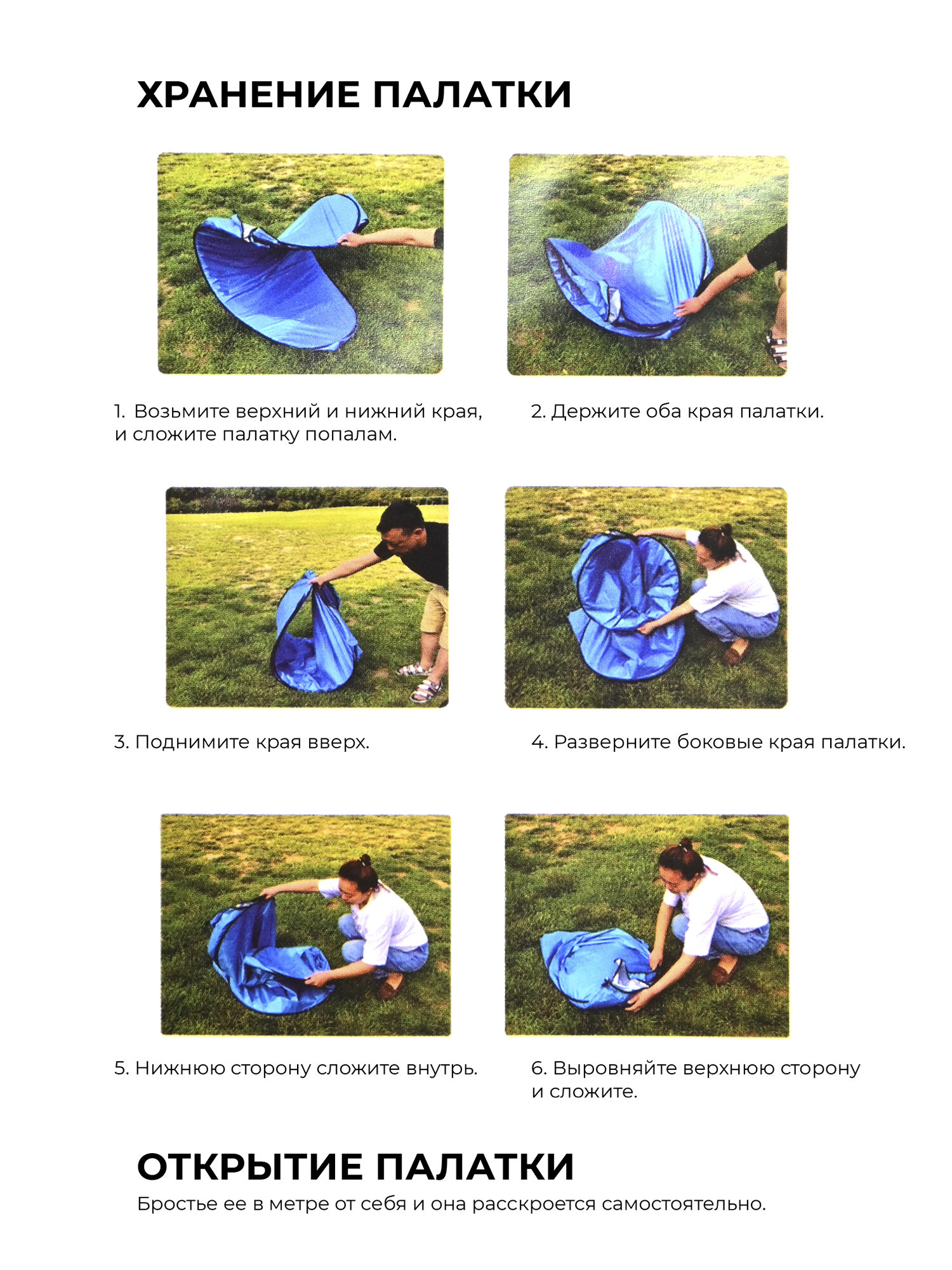 ХРАНЕНИЕ ПАЛАТКИ

1. Возьмите верхний и нижний края, и сложите палатку попалам.

2. Держите оба края палатки.

3. Поднимите края вверх.

4. Разверните боковые края палатки.

5. Нижнюю сторону сложите внутрь.

6. Выровняйте верхнюю сторону и сложите.

ОТКРЫТИЕ ПАЛАТКИ

Бростье ее в метре от себя и она расскроется самостоятельно.