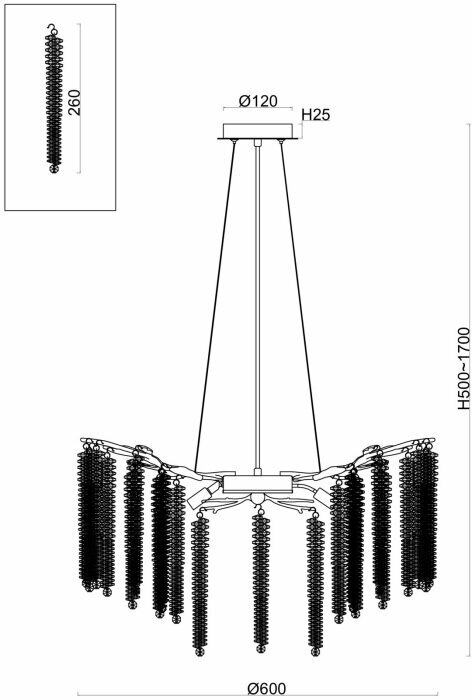 260

Ø120

H25

H500~1700

Ø600