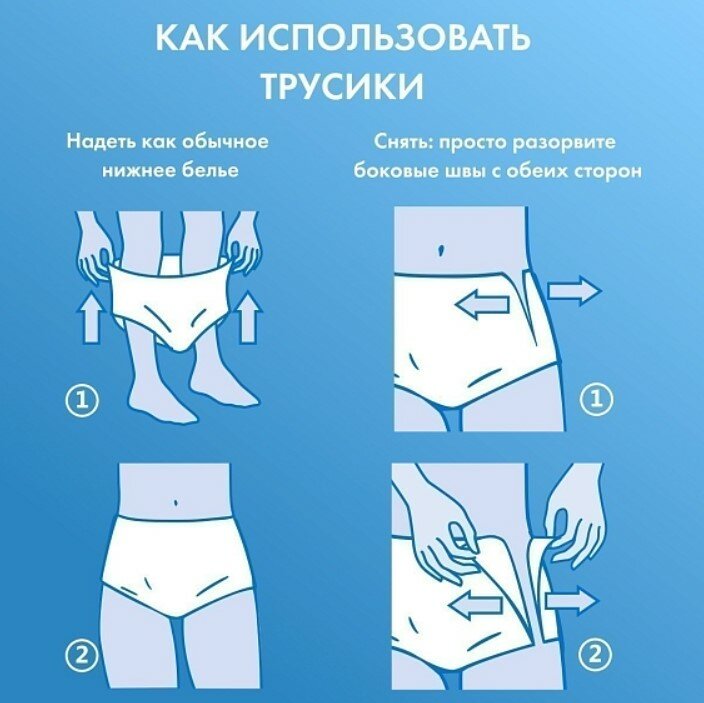 КАК ИСПОЛЬЗОВАТЬ ТРУСИКИ

Надеть как обычное нижнее белье

①

②

Снять: просто разорвите боковые швы с обеих сторон

①

②