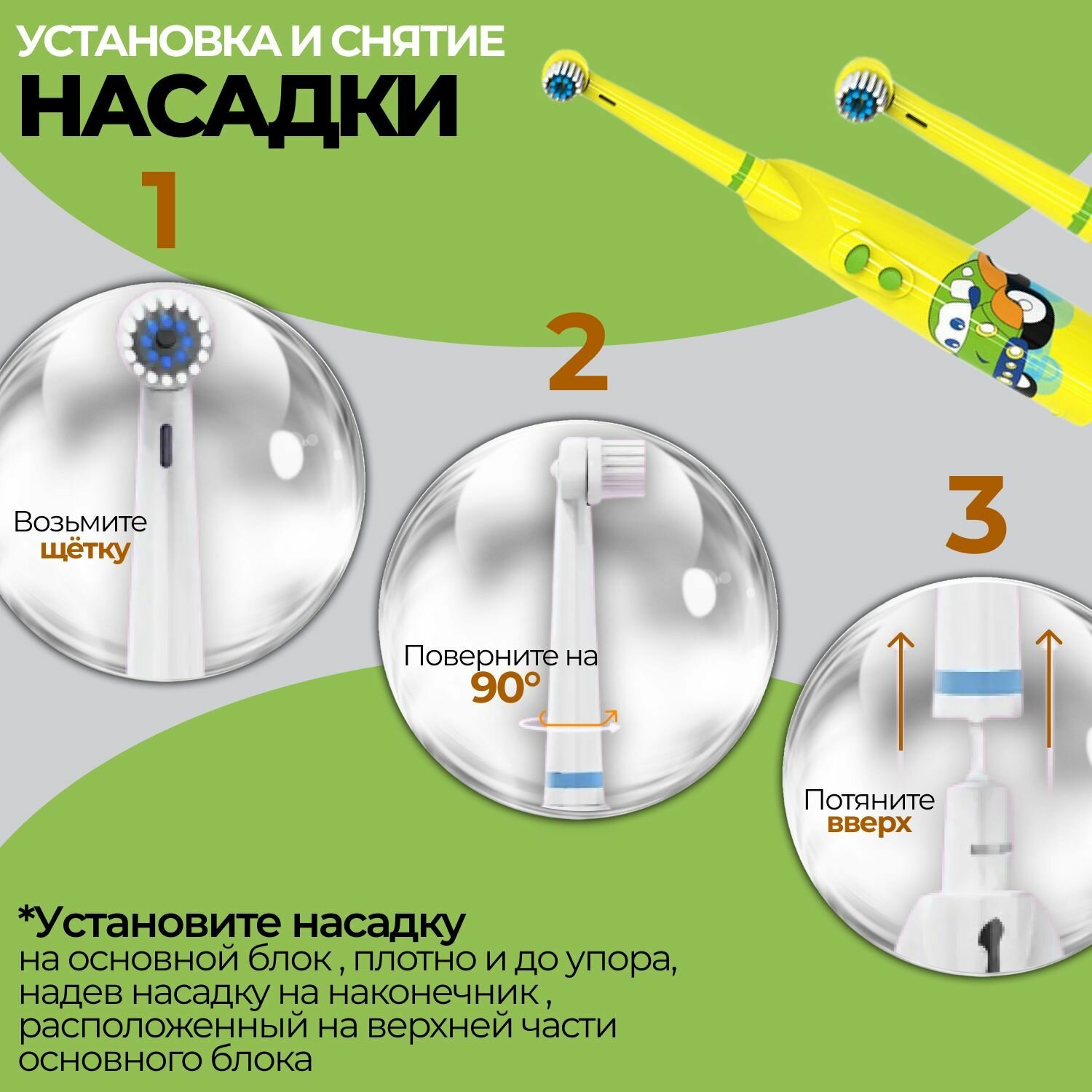 УСТАНОВКА И СНЯТИЕ
НАСАДКИ

1

Возьмите щётку

2

Поверните на 90°

3

Потяните вверх

*Установите насадку
на основной блок , плотно и до упора, надев насадку на наконечник , расположенный на верхней части основного блока