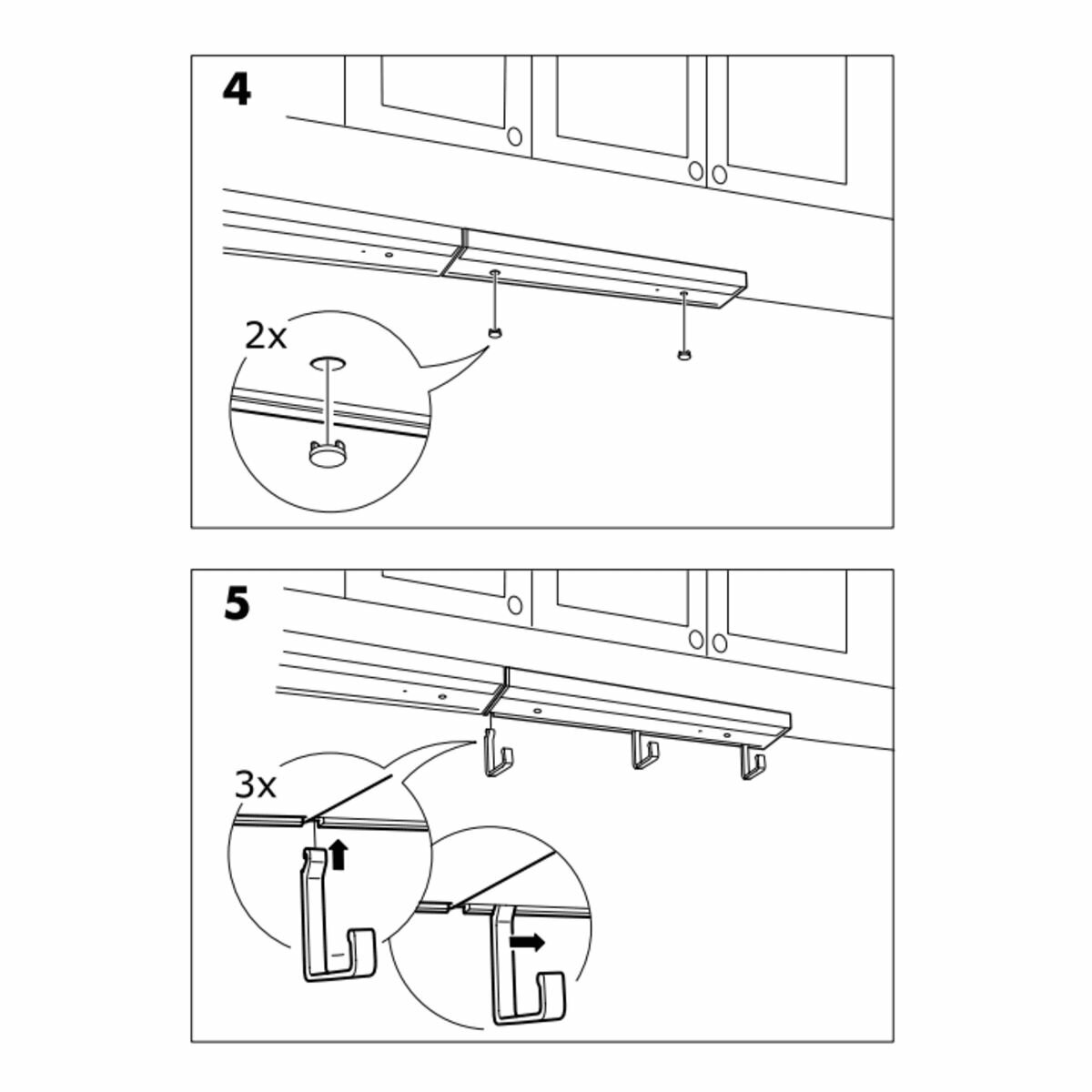 4

2x

5

3x