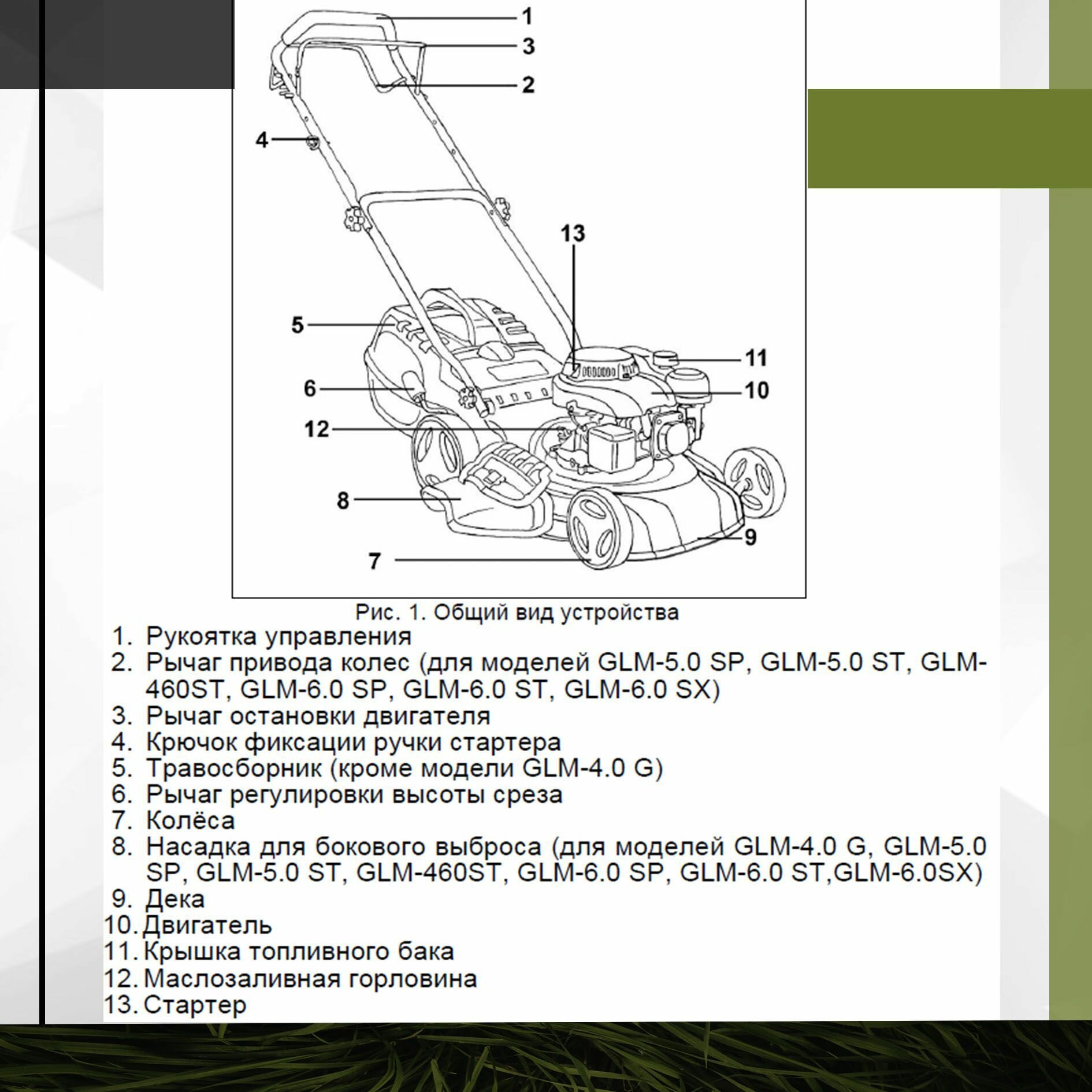 1
3
2
4
13
5
11
6
10
12
8
9
7

Рис. 1. Общий вид устройства

1. Рукоятка управления
2. Рычаг привода колес (для моделей GLM-5.0 SP, GLM-5.0 ST, GLM-460ST, GLM-6.0 SP, GLM-6.0 ST, GLM-6.0 SX)
3. Рычаг остановки двигателя
4. Крючок фиксации ручки стартера
5. Травосборник (кроме модели GLM-4.0 G)
6. Рычаг регулировки высоты среза
7. Колёса
8. Насадка для бокового выброса (для моделей GLM-4.0 G, GLM-5.0 SP, GLM-5.0 ST, GLM-460ST, GLM-6.0 SP, GLM-6.0 ST,GLM-6.0SX)
9. Дека
10. Двигатель
11. Крышка топливного бака
12. Маслозаливная горловина
13. Стартер