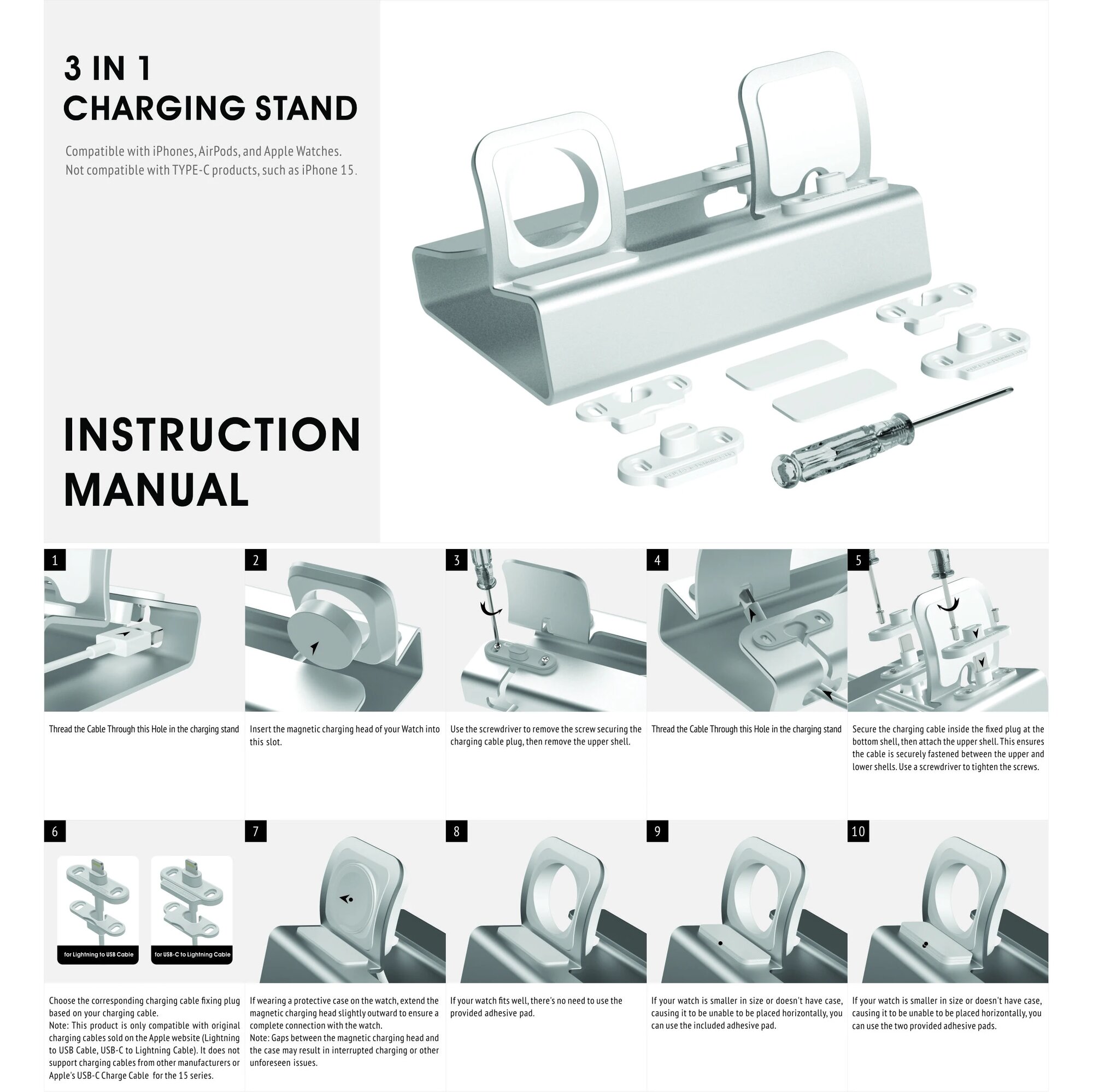 3 IN 1
CHARGING STAND

Compatible with iPhones, AirPods, and Apple Watches.
Not compatible with TYPE-C products, such as iPhone 15.

INSTRUCTION
MANUAL

1

Thread the Cable Through this Hole in the charging stand

2

Insert the magnetic charging head of your Watch into this slot.

3

Use the screwdriver to remove the screw securing the charging cable plug, then remove the upper shell.

4

Thread the Cable Through this Hole in the charging stand

5

Secure the charging cable inside the fixed plug at the bottom shell, then attach the upper shell. This ensures the cable is securely fastened between the upper and lower shells. Use a screwdriver to tighten the screws.

6

for Lightning to USB Cable

for USB-C to Lightning Cable

Choose the corresponding charging cable fixing plug based on your charging cable.
Note: This product is only compatible with original charging cables sold on the Apple website (Lightning to USB Cable, USB-C to Lightning Cable). It does not support charging cables from other manufacturers or Apple's USB-C Charge Cable for the 15 series.

7

If wearing a protective case on the watch, extend the magnetic charging head slightly outward to ensure a complete connection with the watch.
Note: Gaps between the magnetic charging head and the case may result in interrupted charging or other unforeseen issues.

8

If your watch fits well, there's no need to use the provided adhesive pad.

9

If your watch is smaller in size or doesn't have case, causing it to be unable to be placed horizontally, you can use the included adhesive pad.

10

If your watch is smaller in size or doesn't have case, causing it to be unable to be placed horizontally, you can use the two provided adhesive pads.