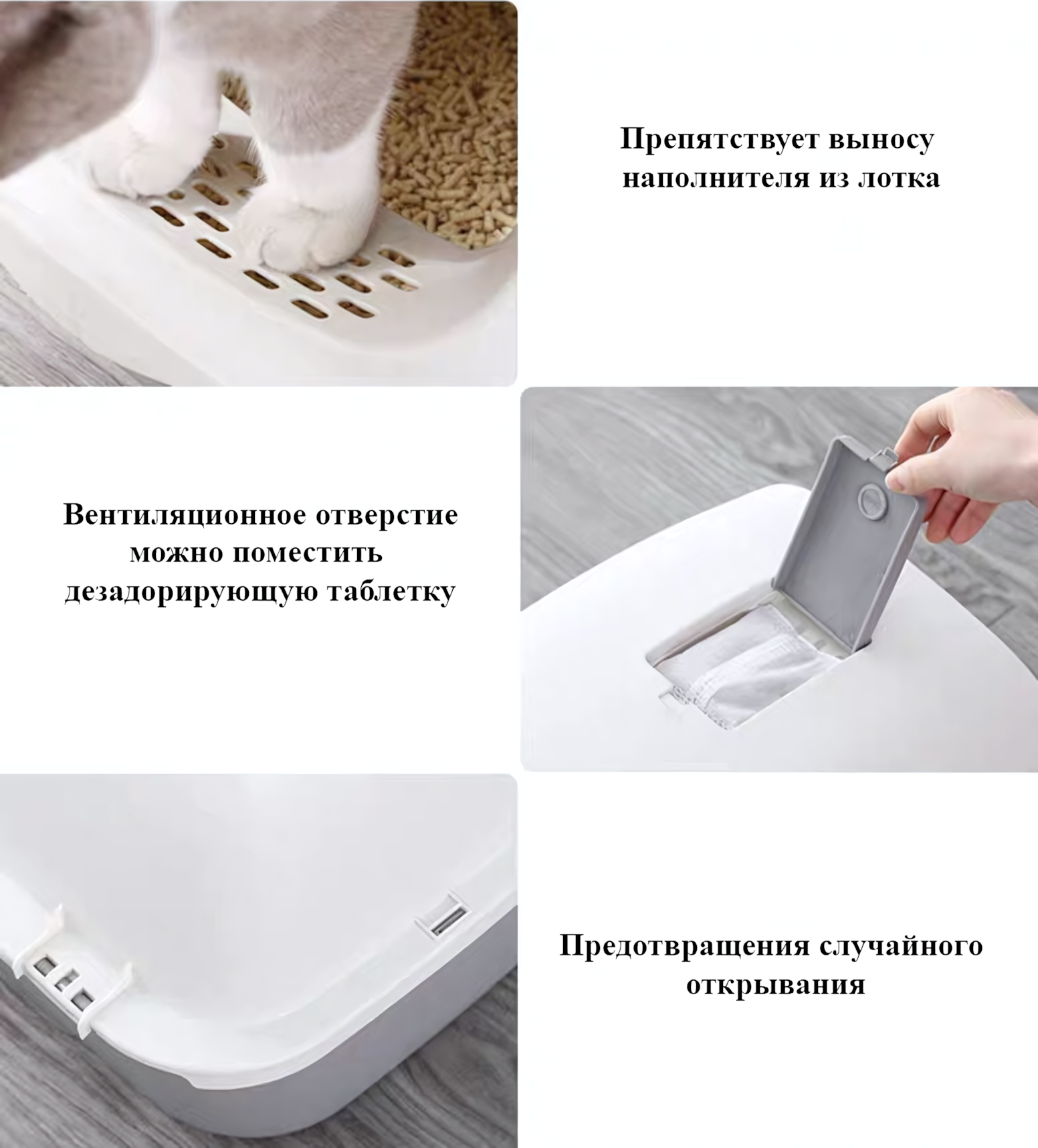 Препятствует выносу наполнителя из лотка

Вентиляционное отверстие можно поместить дезадорирующую таблетку

Предотвращения случайного открывания