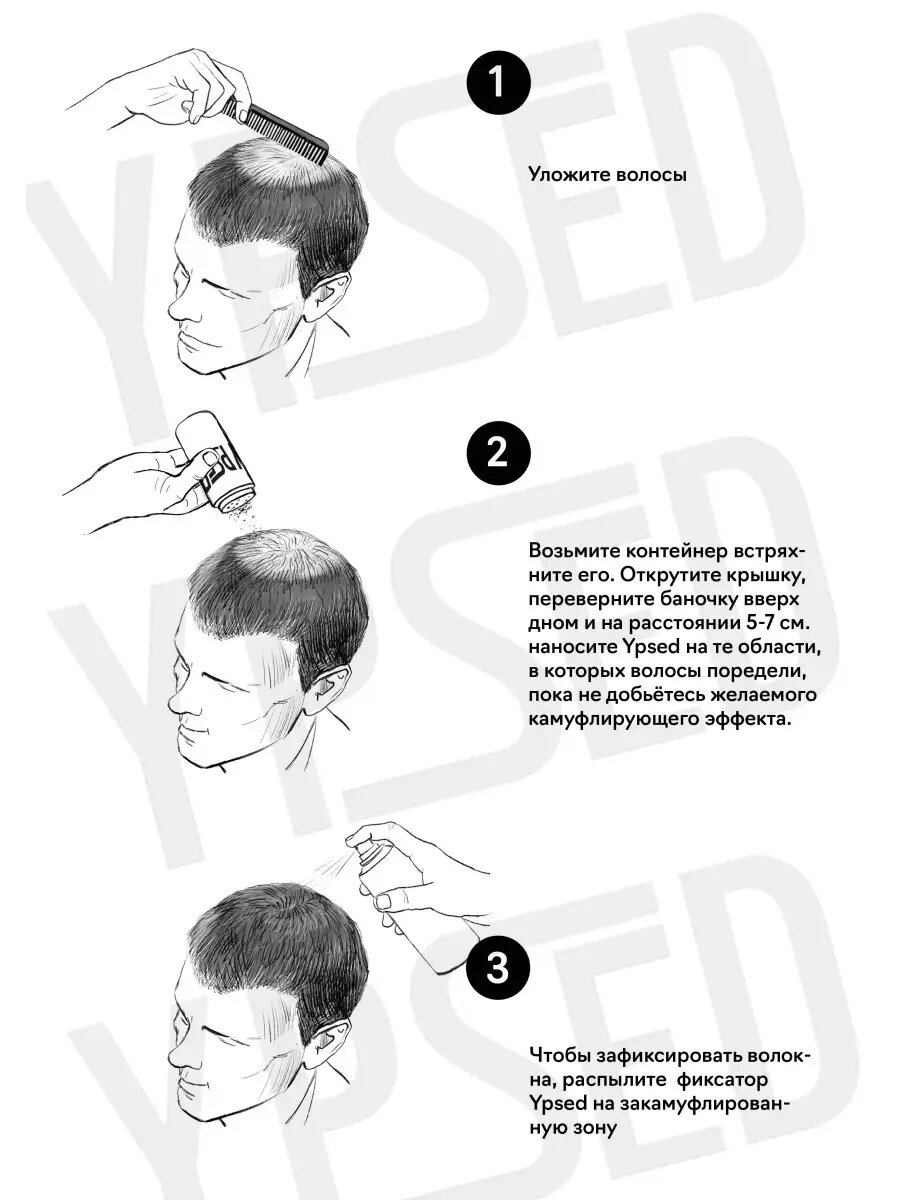 YPSED

1

Уложите волосы

YPSED

2

Возьмите контейнер встряхните его. Открутите крышку, переверните баночку вверх дном и на расстоянии 5-7 см. наносите Ypsed на те области, в которых волосы поредели, пока не добьётесь желаемого камуфлирующего эффекта.

YPSED

3

Чтобы зафиксировать волокна, распылите фиксатор Ypsed на закамуфлированную зону