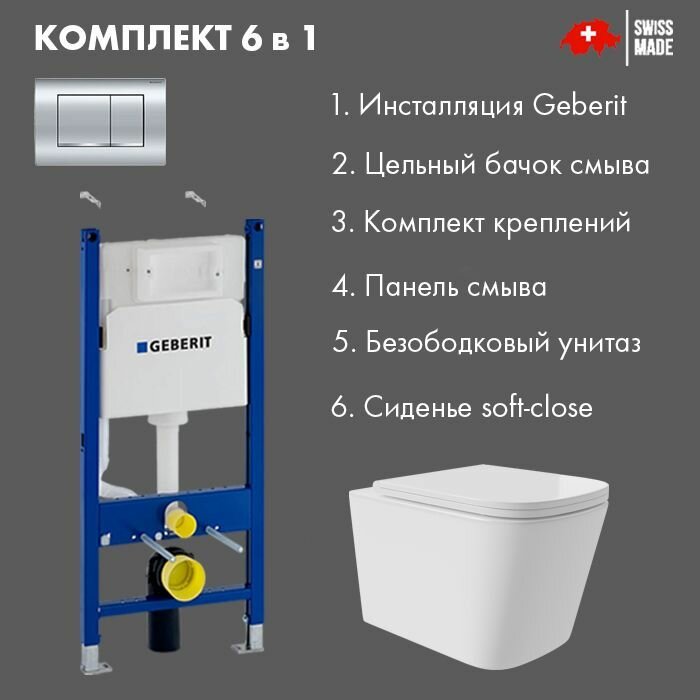 КОМПЛЕКТ 6 в 1

SWISS MADE

1. Инсталляция Geberit

2. Цельный бачок смыва

3. Комплект креплений

4. Панель смыва

5. Безободковый унитаз

6. Сиденье soft-close

GEBERIT