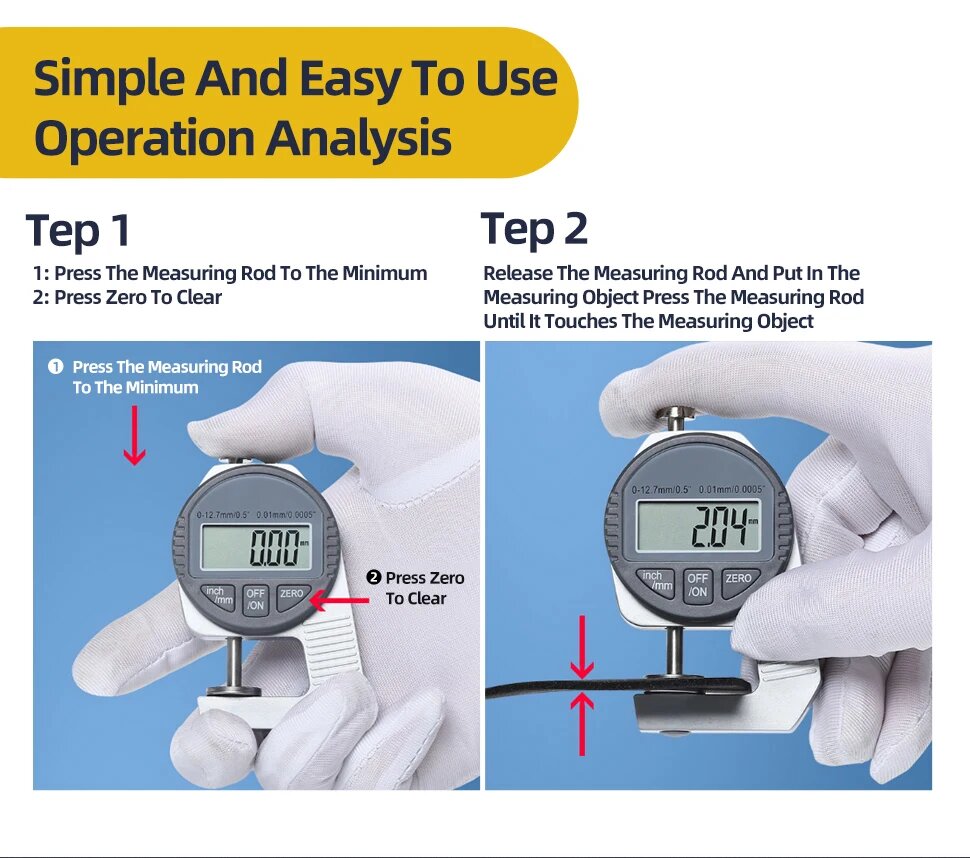 Simple And Easy To Use
Operation Analysis

Tep 1

1: Press The Measuring Rod To The Minimum
2: Press Zero To Clear

❶ Press The Measuring Rod To The Minimum

0-12.7mm/0.5" 0.01mm/0.0005"

0.00 mm

inch /mm OFF /ON ZERO

❷ Press Zero To Clear

Tep 2

Release The Measuring Rod And Put In The Measuring Object Press The Measuring Rod Until It Touches The Measuring Object

0-12.7mm/0.5" 0.01mm/0.0005"

2.04 mm

inch /mm OFF /ON ZERO