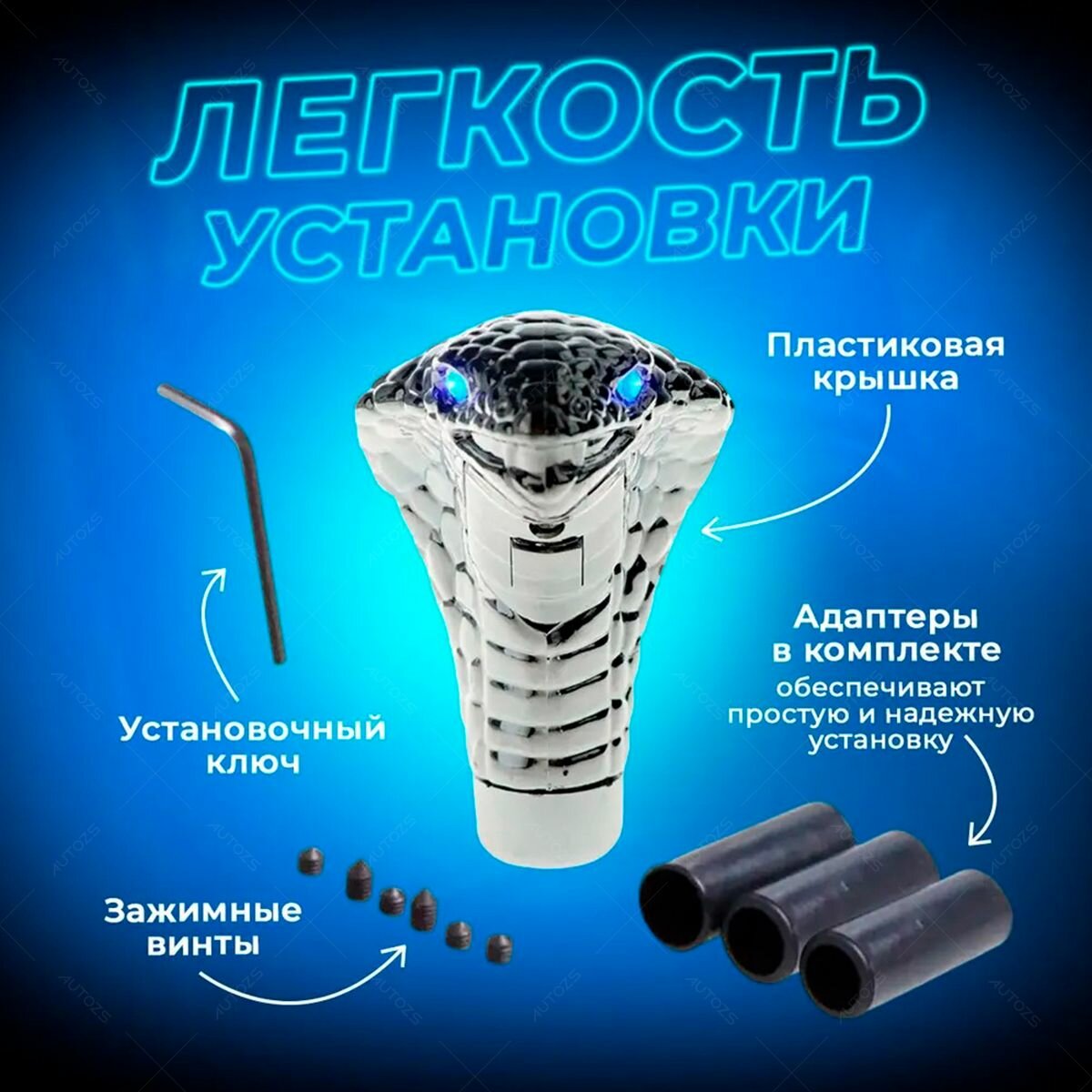 ЛЕГКОСТЬ УСТАНОВКИ

Пластиковая крышка

Установочный ключ

Адаптеры в комплекте обеспечивают простую и надежную установку

Зажимные винты

AUTOZS