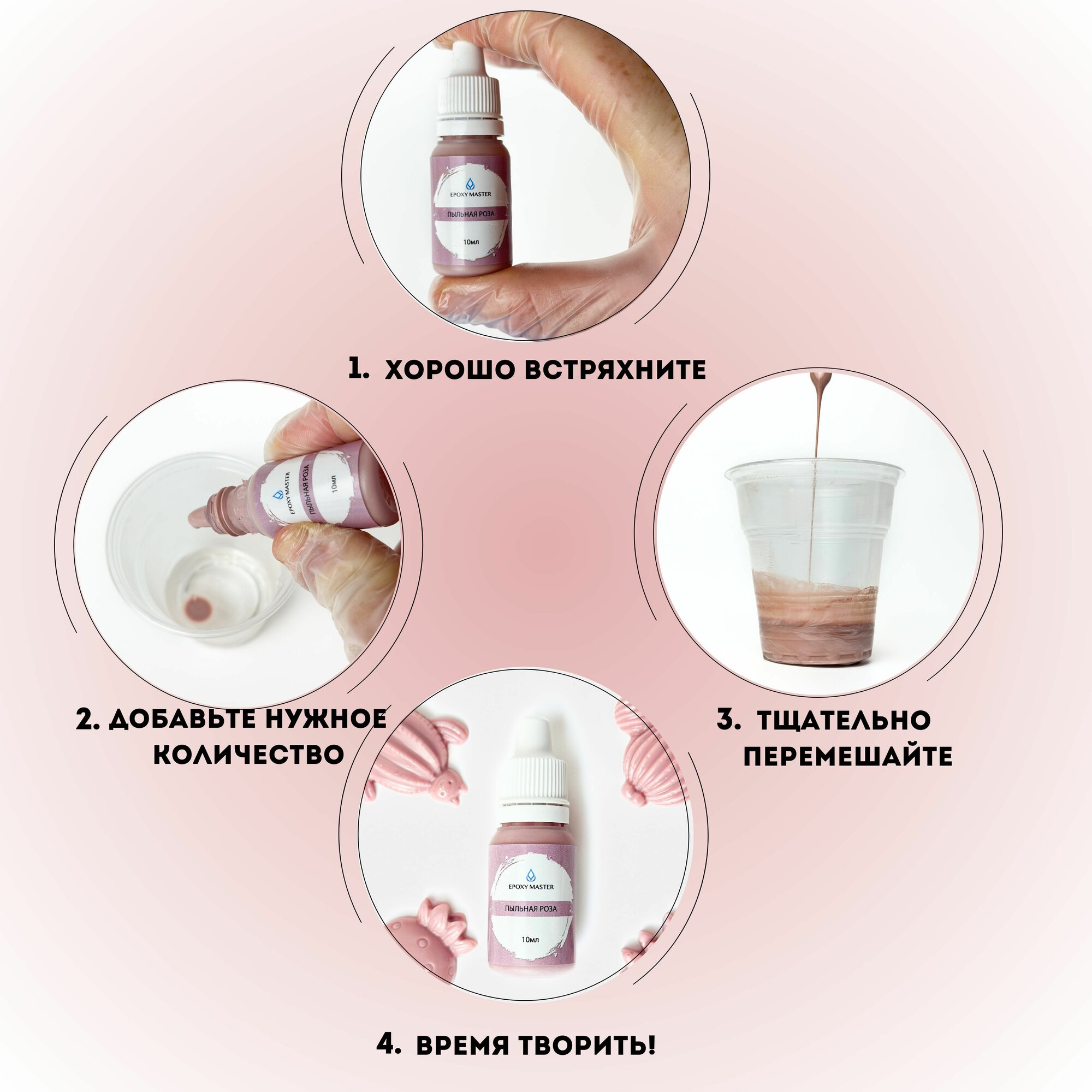 EPOXY MASTER
ПЫЛЬНАЯ РОЗА
10мл

1. ХОРОШО ВСТРЯХНИТЕ

EPOXY MASTER
ПЫЛЬНАЯ РОЗА
10мл

2. ДОБАВЬТЕ НУЖНОЕ КОЛИЧЕСТВО

3. ТЩАТЕЛЬНО ПЕРЕМЕШАЙТЕ

EPOXY MASTER
ПЫЛЬНАЯ РОЗА
10мл

4. ВРЕМЯ ТВОРИТЬ!