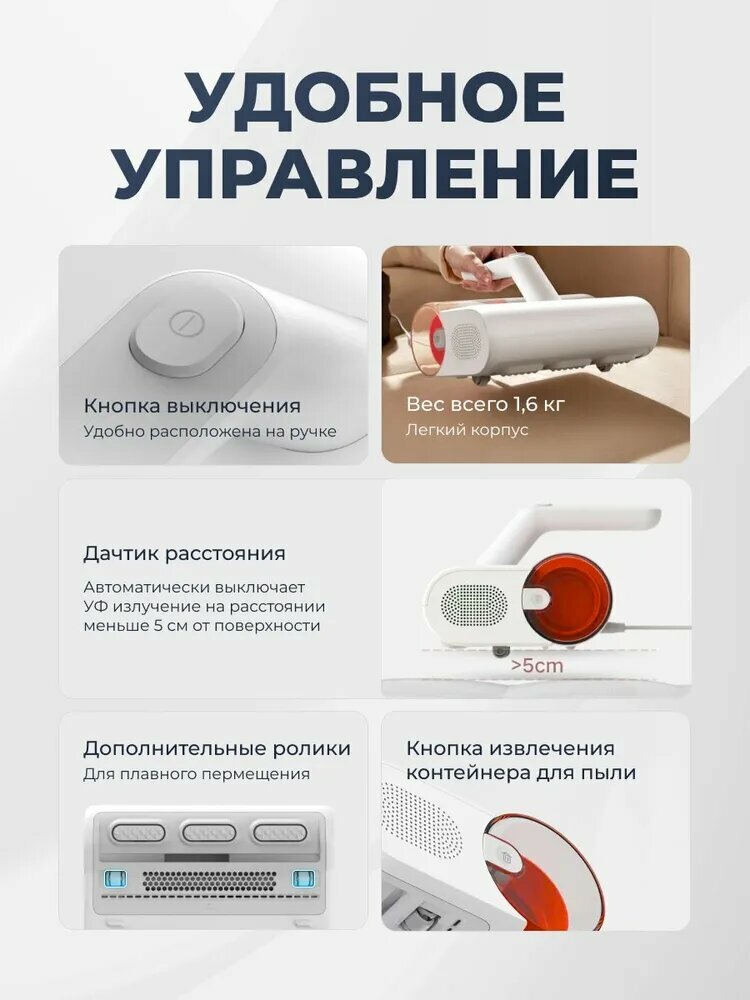 УДОБНОЕ УПРАВЛЕНИЕ

Кнопка выключения
Удобно расположена на ручке

Вес всего 1,6 кг
Легкий корпус

Дачтик расстояния

Автоматически выключает УФ излучение на расстоянии меньше 5 см от поверхности

>5cm

Дополнительные ролики
Для плавного пермещения

Кнопка извлечения контейнера для пыли