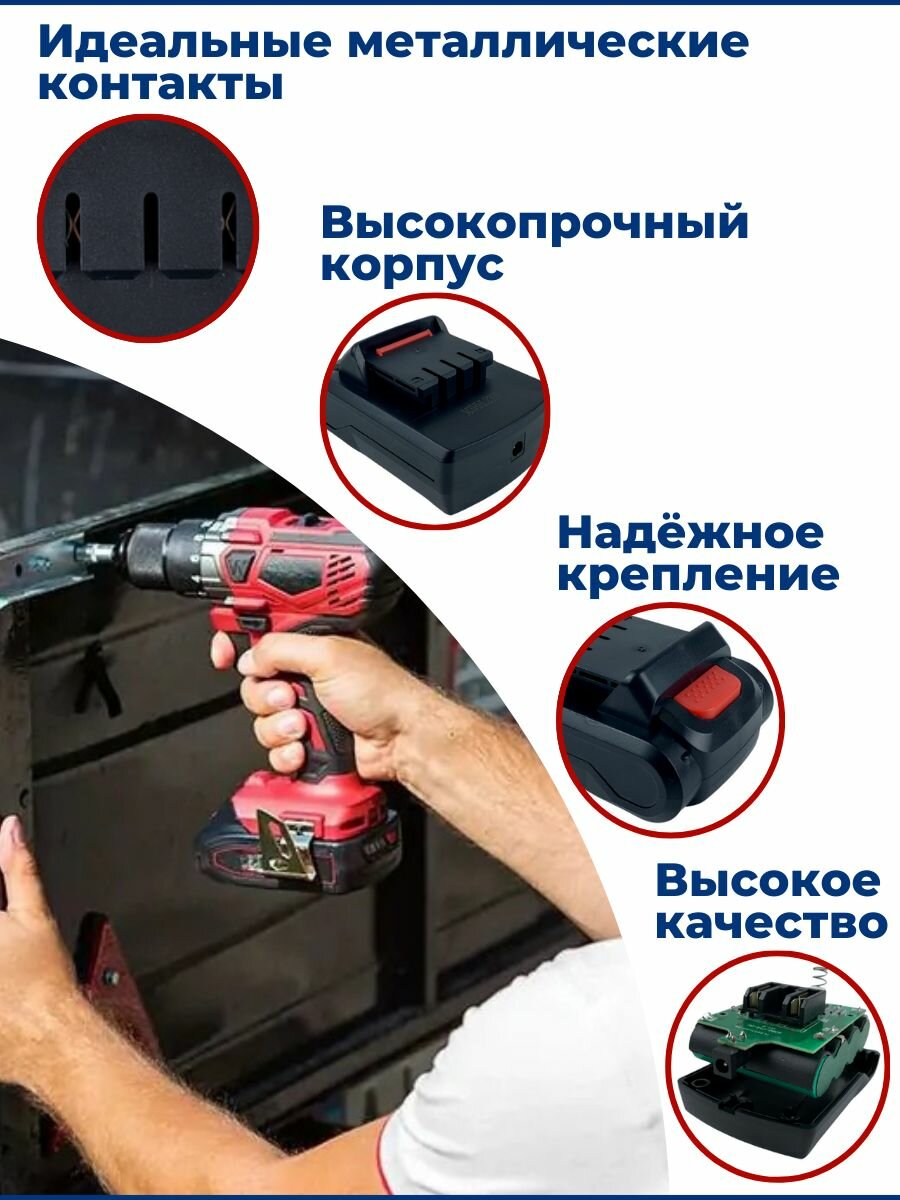 Идеальные металлические контакты

Высокопрочный корпус

Надёжное крепление

Высокое качество