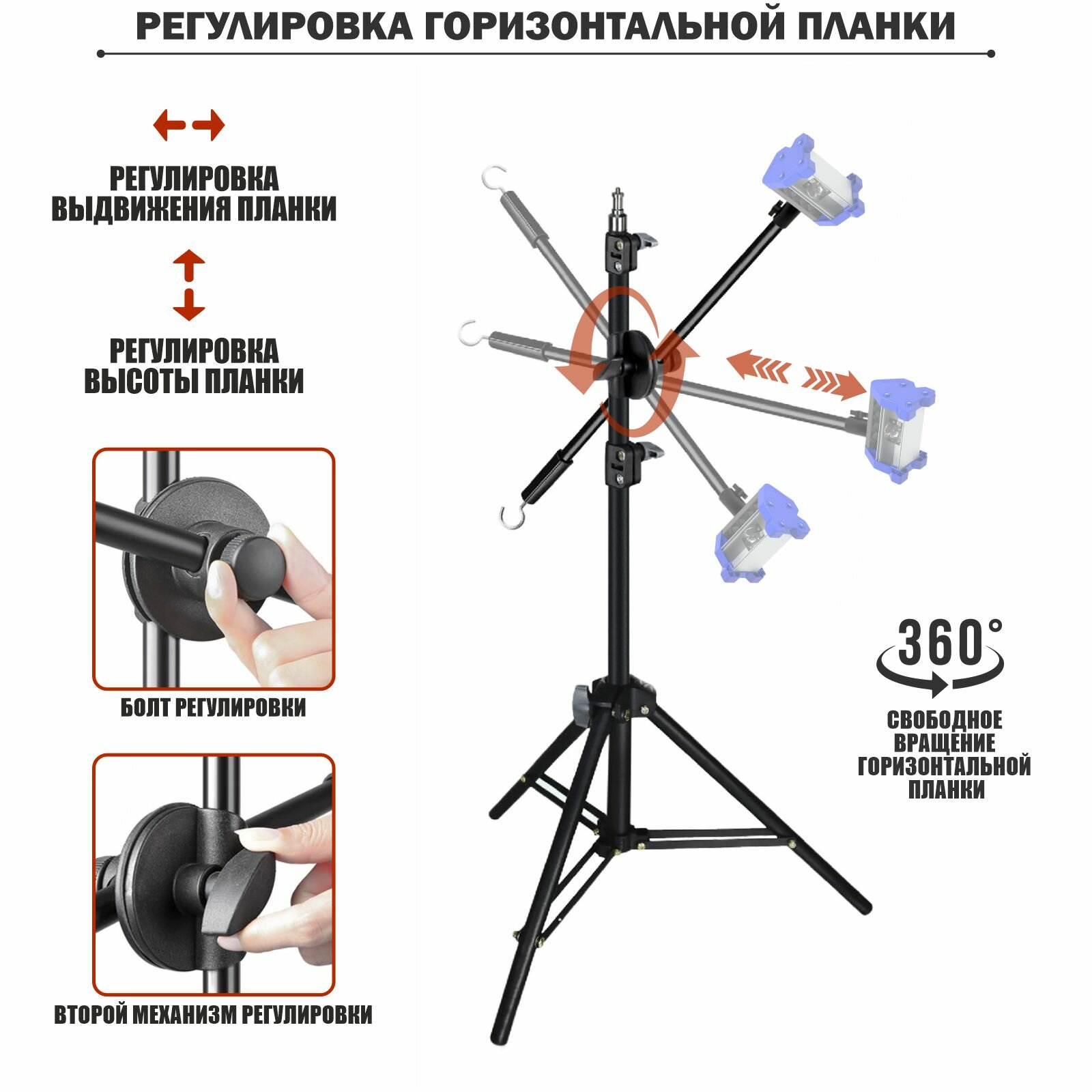 РЕГУЛИРОВКА ГОРИЗОНТАЛЬНОЙ ПЛАНКИ

РЕГУЛИРОВКА ВЫДВИЖЕНИЯ ПЛАНКИ

РЕГУЛИРОВКА ВЫСОТЫ ПЛАНКИ

БОЛТ РЕГУЛИРОВКИ

ВТОРОЙ МЕХАНИЗМ РЕГУЛИРОВКИ

360°

СВОБОДНОЕ ВРАЩЕНИЕ ГОРИЗОНТАЛЬНОЙ ПЛАНКИ