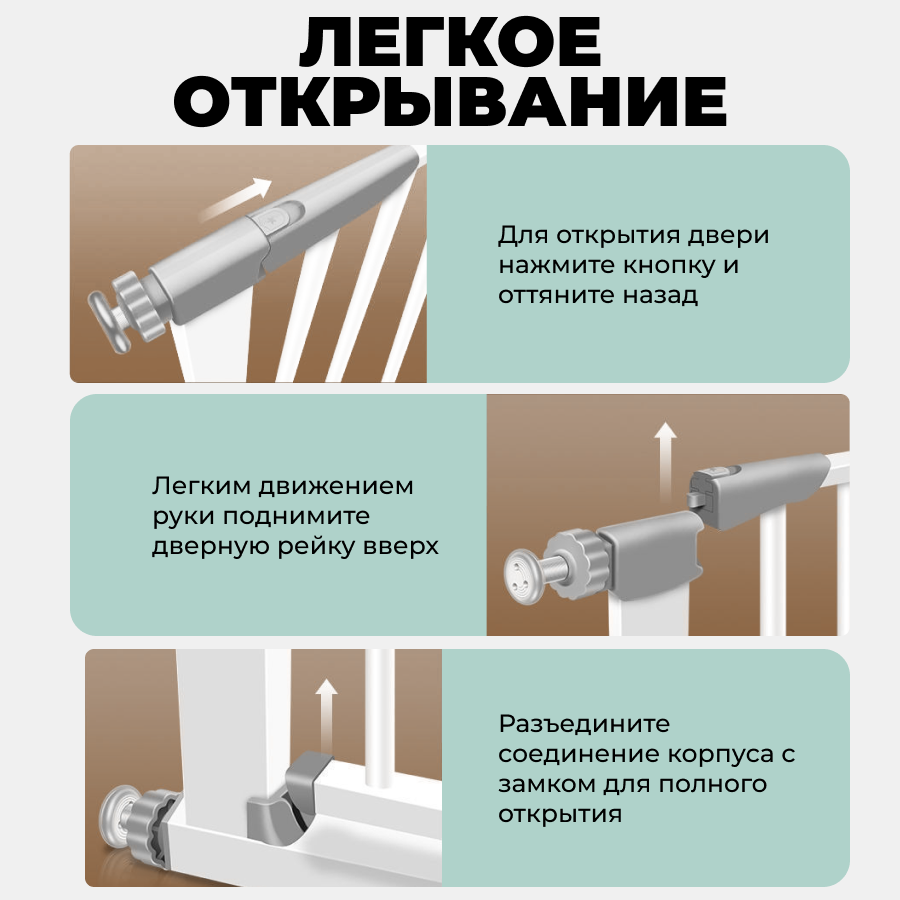 ЛЕГКОЕ ОТКРЫВАНИЕ

Для открытия двери нажмите кнопку и оттяните назад

Легким движением руки поднимите дверную рейку вверх

Разъедините соединение корпуса с замком для полного открытия