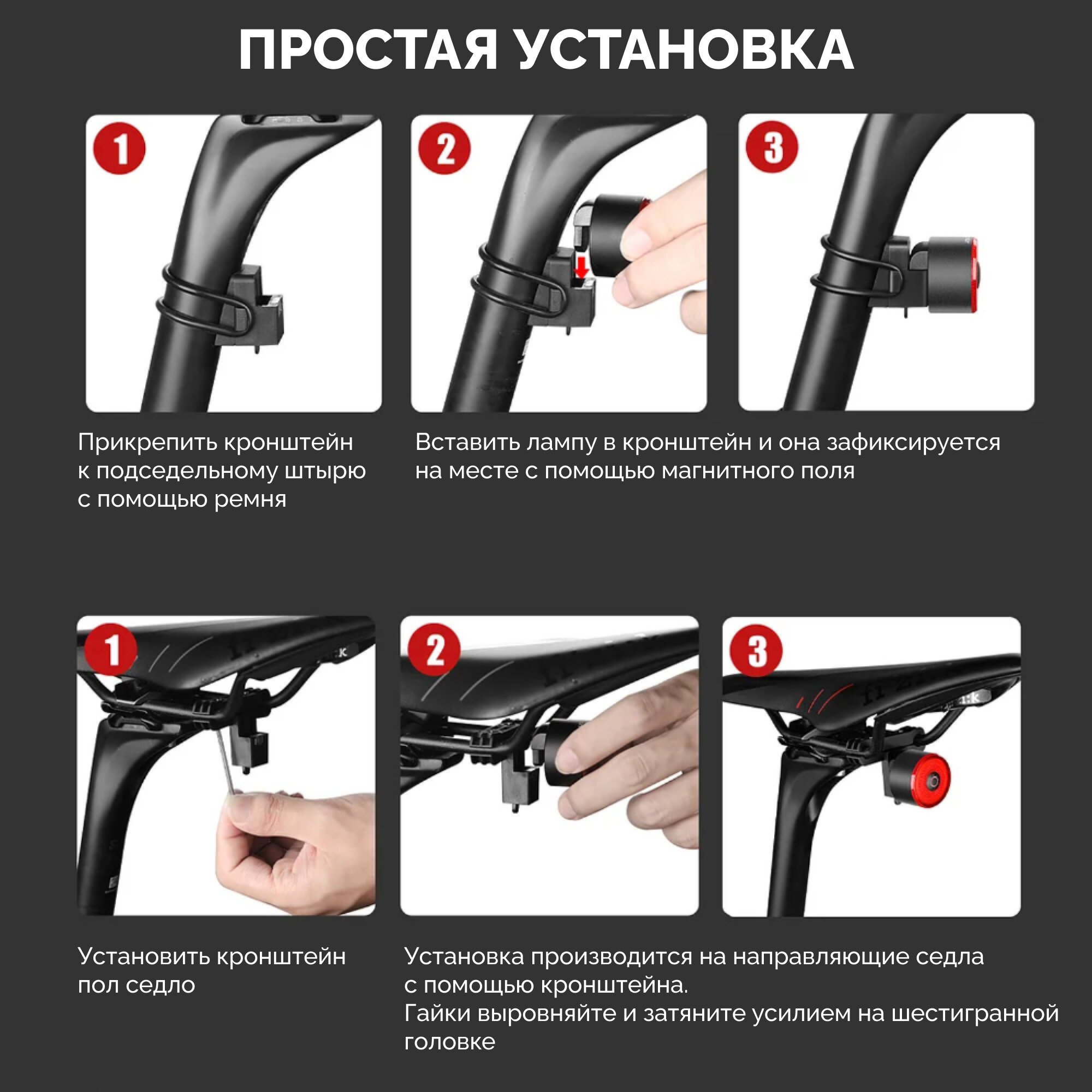 ПРОСТАЯ УСТАНОВКА

1

2

3

Прикрепить кронштейн к подседельному штырю с помощью ремня

Вставить лампу в кронштейн и она зафиксируется на месте с помощью магнитного поля

1

2

3

Установить кронштейн пол седло

Установка производится на направляющие седла с помощью кронштейна.
Гайки выровняйте и затяните усилием на шестигранной головке