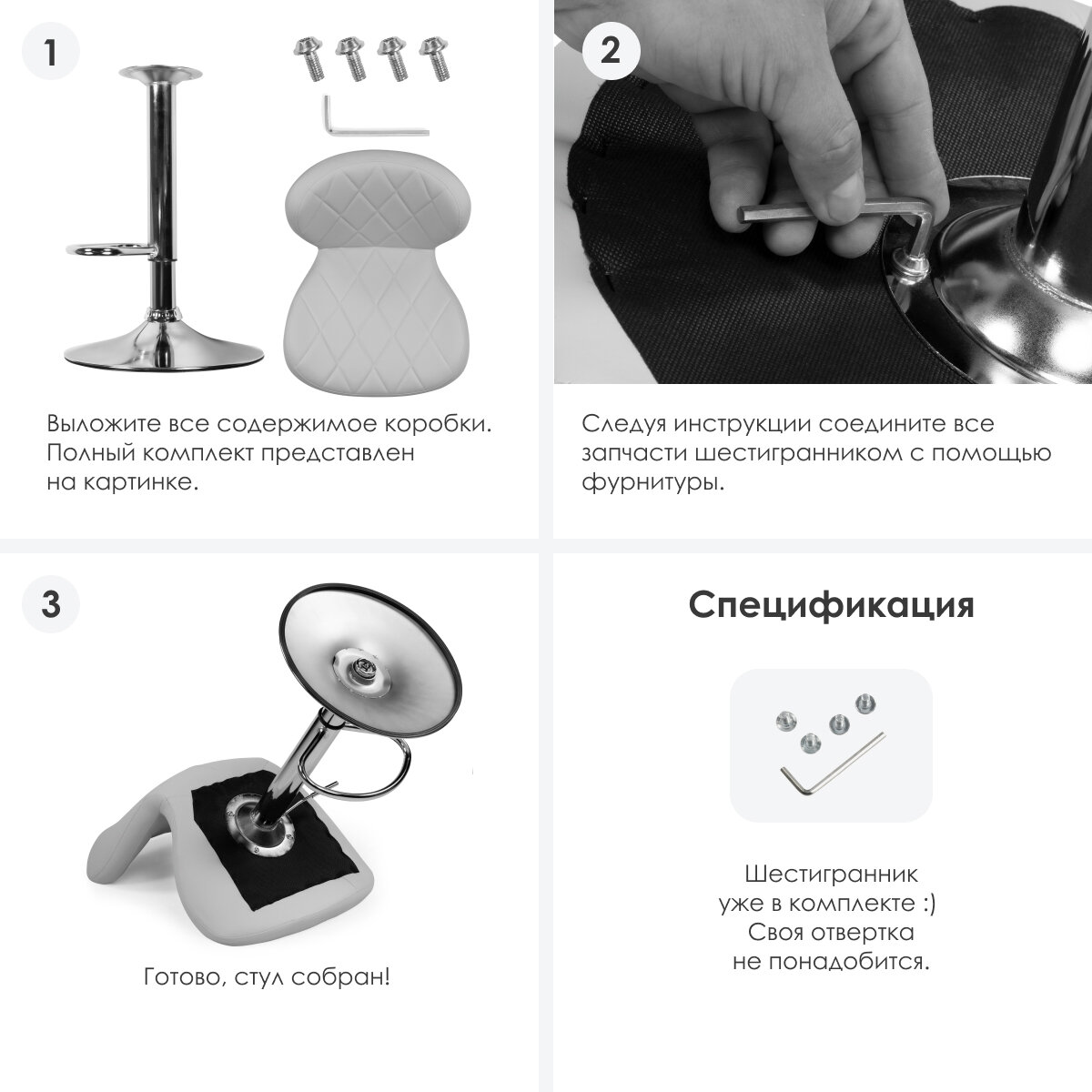 1

Выложите все содержимое коробки. Полный комплект представлен на картинке.

2

Следуя инструкции соедините все запчасти шестигранником с помощью фурнитуры.

3

Готово, стул собран!

Спецификация

Шестигранник уже в комплекте :) Своя отвертка не понадобится.