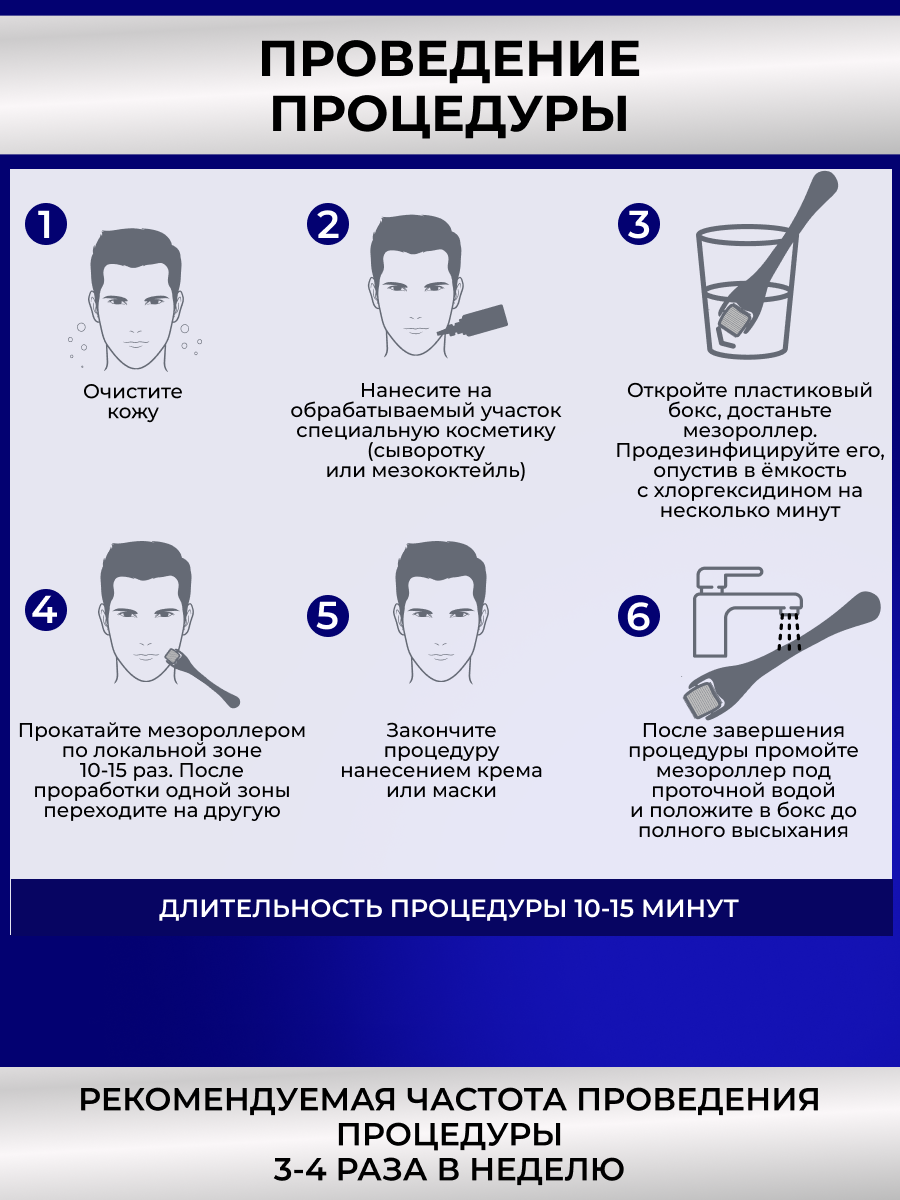 ПРОВЕДЕНИЕ ПРОЦЕДУРЫ

1
Очистите кожу

2
Нанесите на обрабатываемый участок специальную косметику (сыворотку или мезококтейль)

3
Откройте пластиковый бокс, достаньте мезороллер. Продезинфицируйте его, опустив в ёмкость с хлоргексидином на несколько минут

4
Прокатайте мезороллером по локальной зоне 10-15 раз. После проработки одной зоны переходите на другую

5
Закончите процедуру нанесением крема или маски

6
После завершения процедуры промойте мезороллер под проточной водой и положите в бокс до полного высыхания

ДЛИТЕЛЬНОСТЬ ПРОЦЕДУРЫ 10-15 МИНУТ

РЕКОМЕНДУЕМАЯ ЧАСТОТА ПРОВЕДЕНИЯ ПРОЦЕДУРЫ
3-4 РАЗА В НЕДЕЛЮ