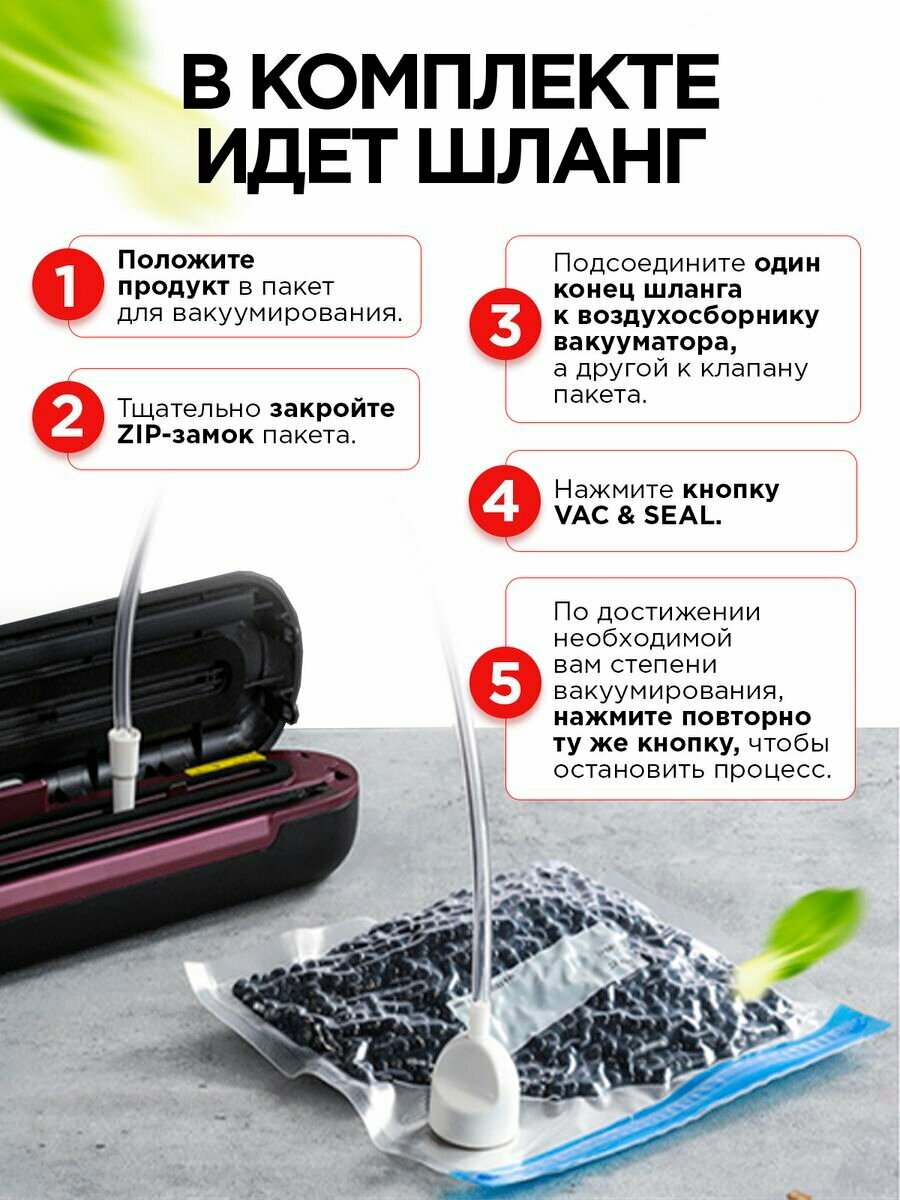 В КОМПЛЕКТЕ ИДЕТ ШЛАНГ

1 Положите продукт в пакет для вакуумирования.

2 Тщательно закройте ZIP-замок пакета.

3 Подсоедините один конец шланга к воздухосборнику вакууматора, а другой к клапану пакета.

4 Нажмите кнопку VAC & SEAL.

5 По достижении необходимой вам степени вакуумирования, нажмите повторно ту же кнопку, чтобы остановить процесс.