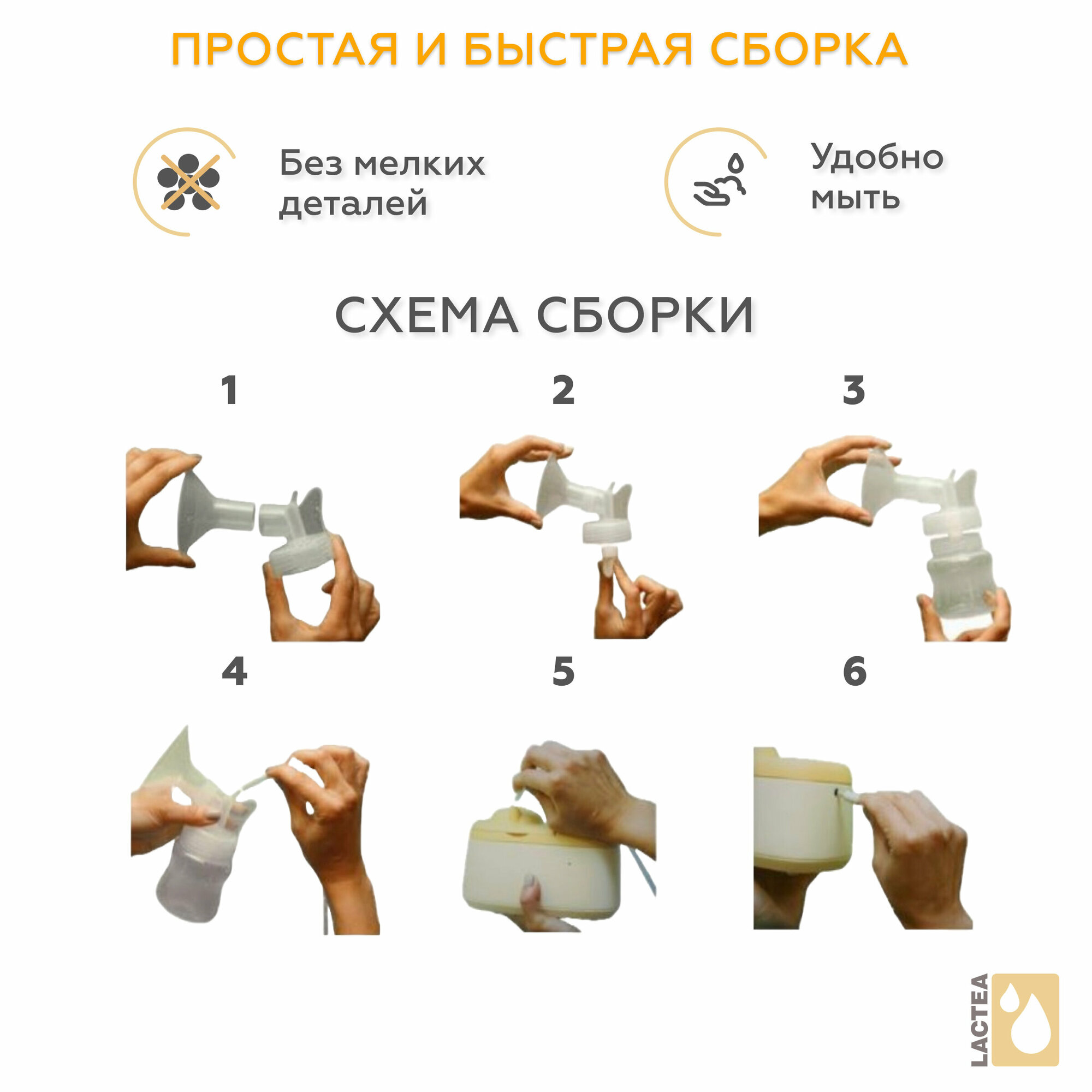 ПРОСТАЯ И БЫСТРАЯ СБОРКА

Без мелких деталей

Удобно мыть

СХЕМА СБОРКИ

1

2

3

4

5

6

LACTEA