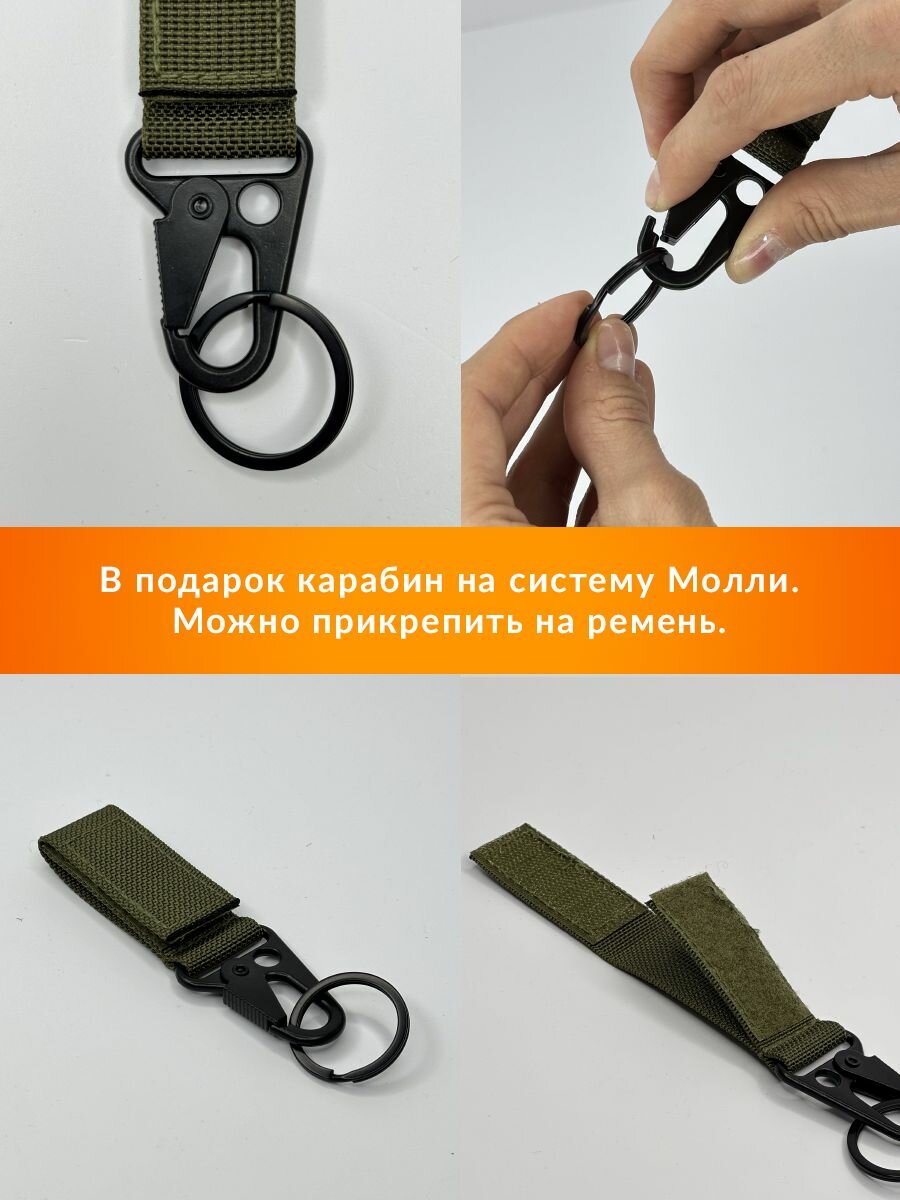 В подарок карабин на систему Молли. Можно прикрепить на ремень.