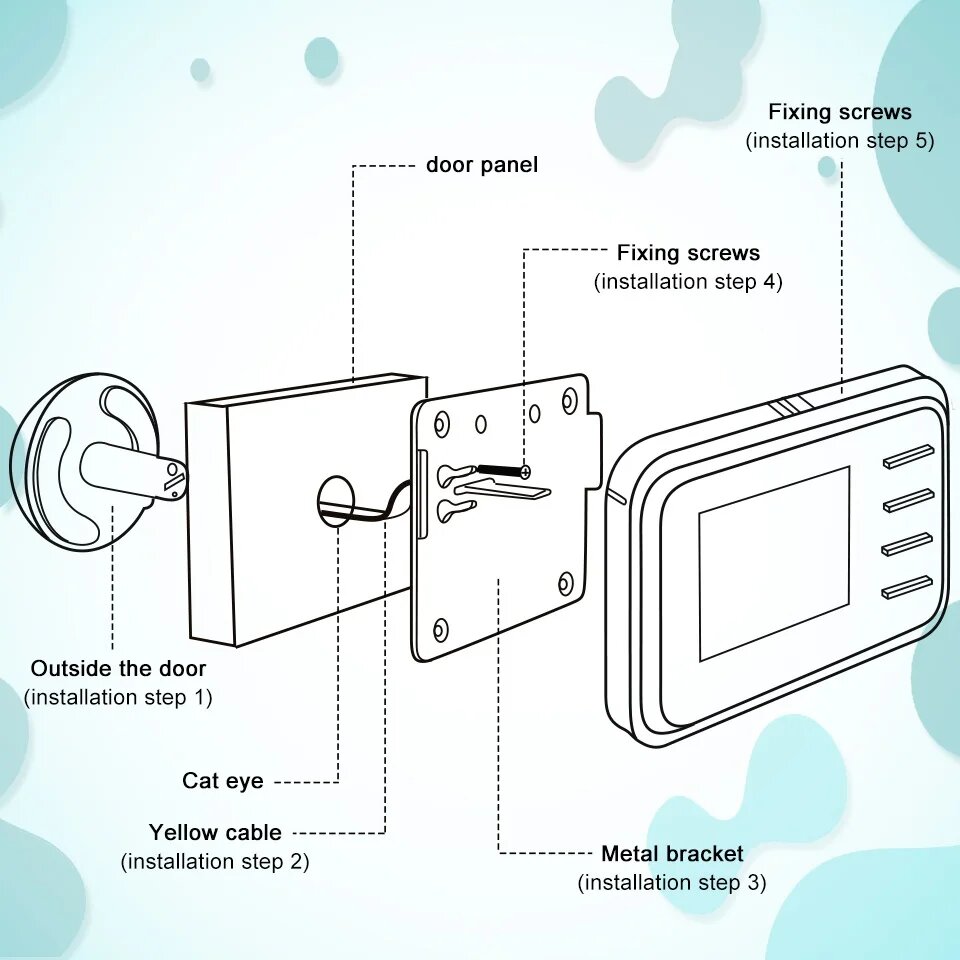 Fixing screws
(installation step 5)

door panel

Fixing screws
(installation step 4)

Outside the door
(installation step 1)

Cat eye

Yellow cable
(installation step 2)

Metal bracket
(installation step 3)