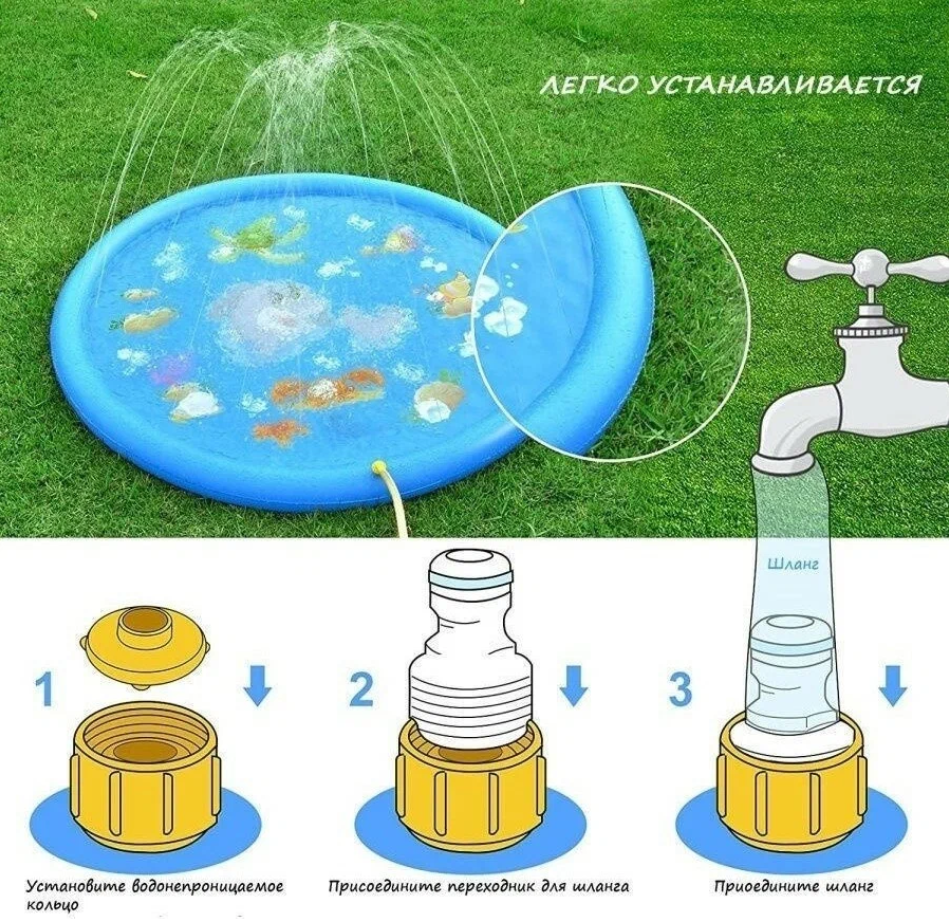 ЛЕГКО УСТАНАВЛИВАЕТСЯ

Шланг

1

2

3

Установите водонепроницаемое кольцо

Присоедините переходник для шланга

Приоедините шланг