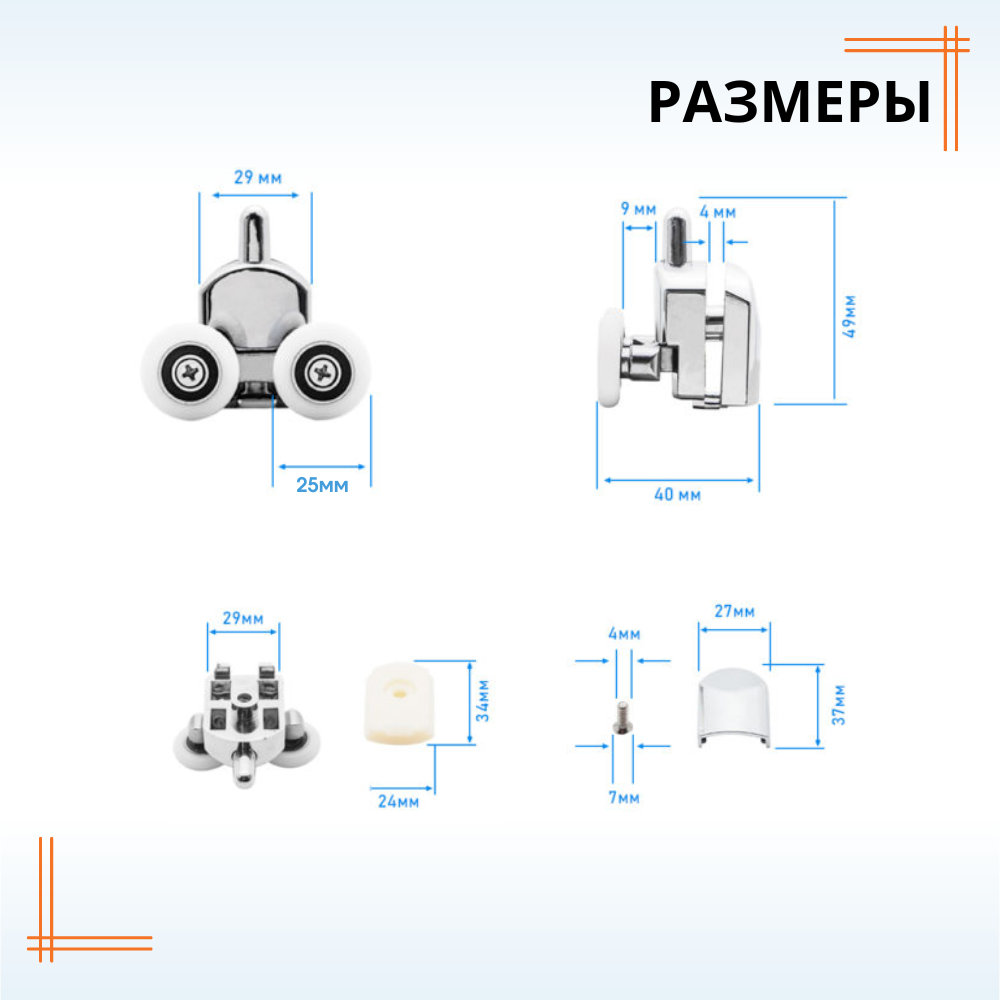 РАЗМЕРЫ

29 мм

25мм

9 мм

4 мм

49мм

40 мм

29мм

34мм

24мм

4мм

7мм

27мм

37мм