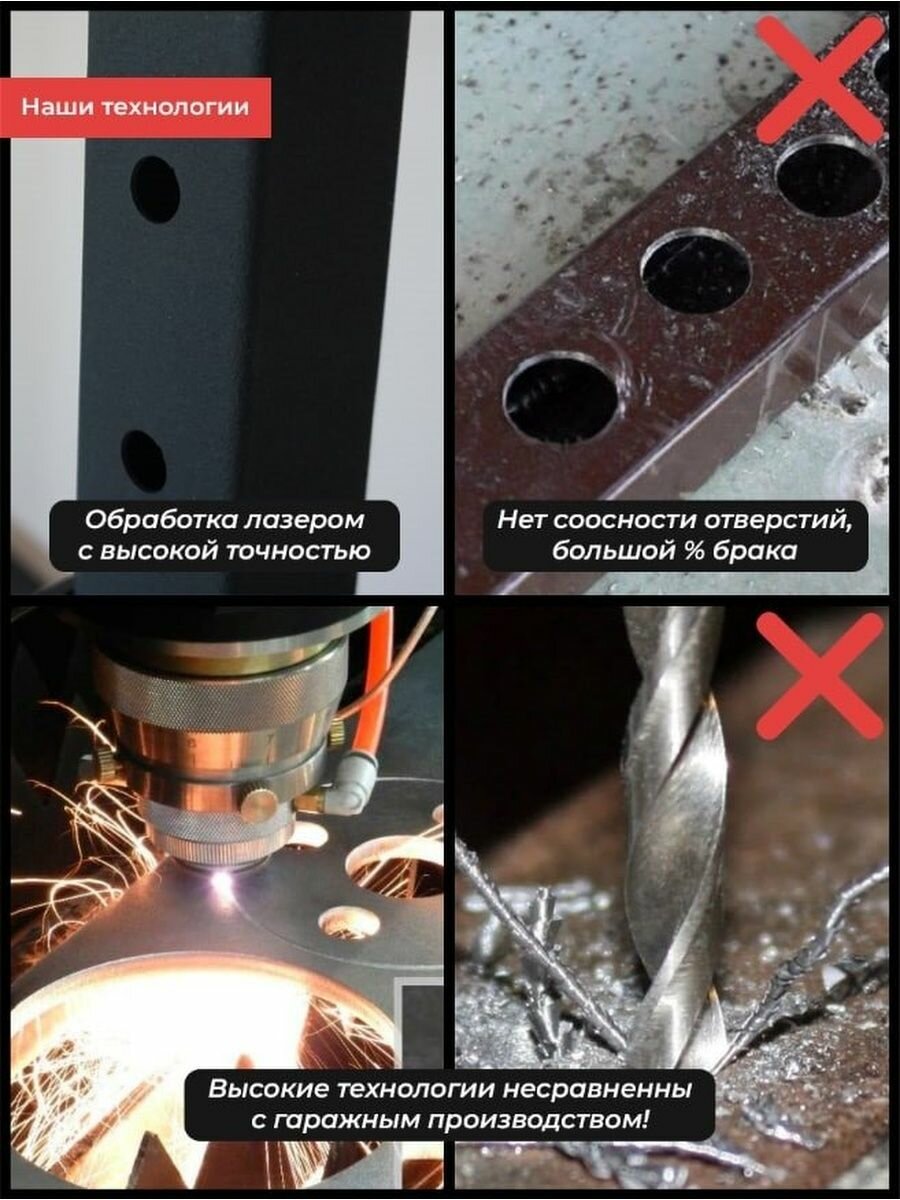 Наши технологии

Обработка лазером с высокой точностью

Нет соосности отверстий, большой % брака

Высокие технологии несравненны с гаражным производством!