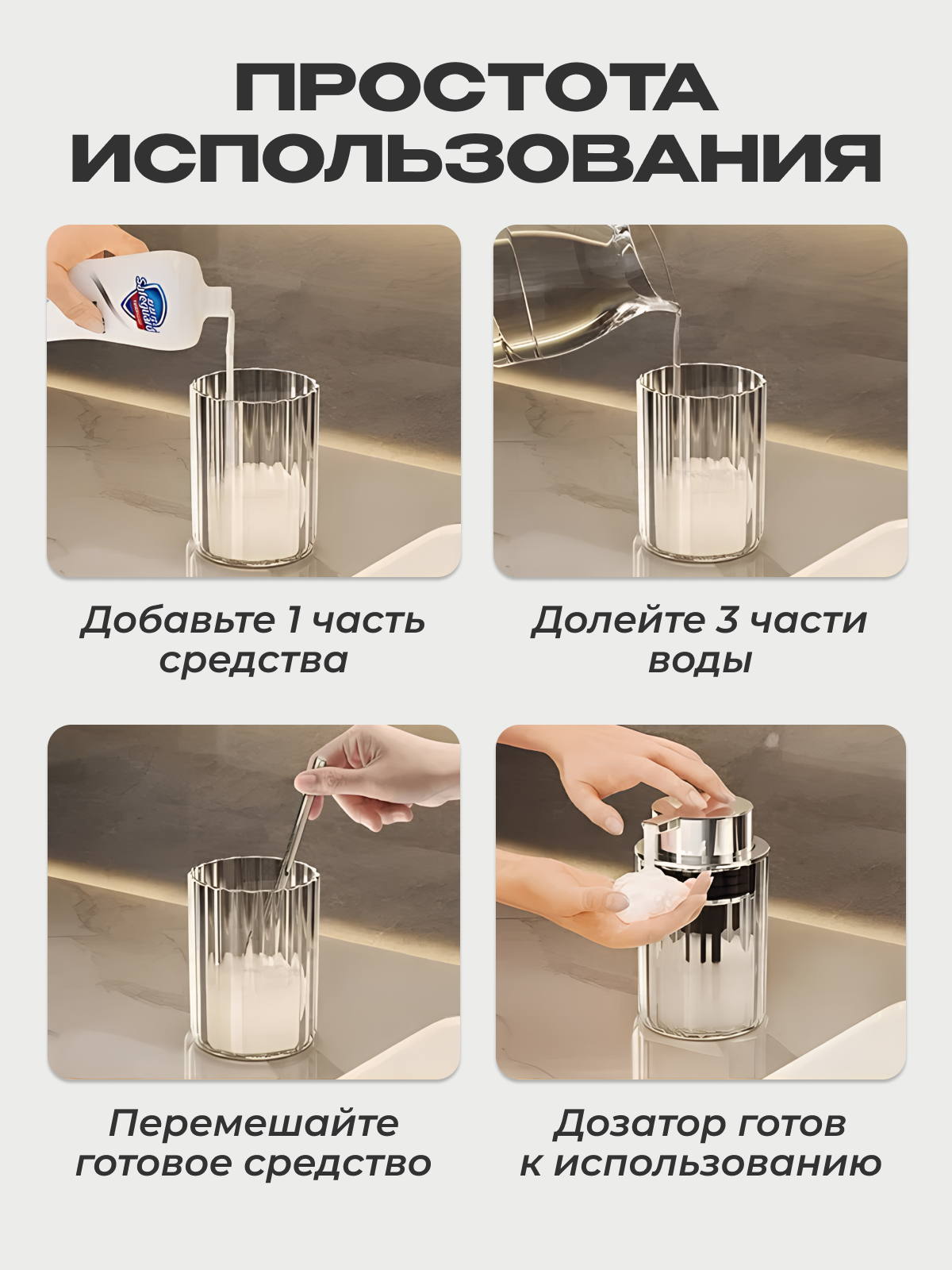 ПРОСТОТА ИСПОЛЬЗОВАНИЯ

Safeguard

Добавьте 1 часть средства

Долейте 3 части воды

Перемешайте готовое средство

Дозатор готов к использованию