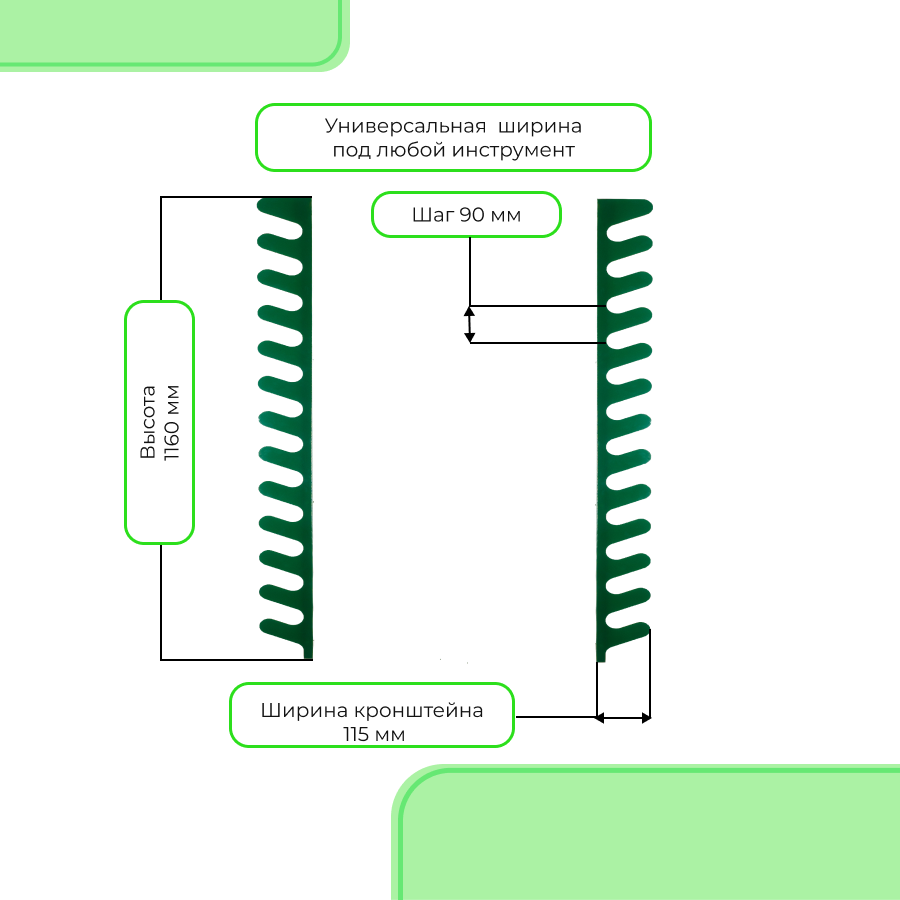 Универсальная ширина под любой инструмент

Шаг 90 мм

Высота 1160 мм

Ширина кронштейна 115 мм