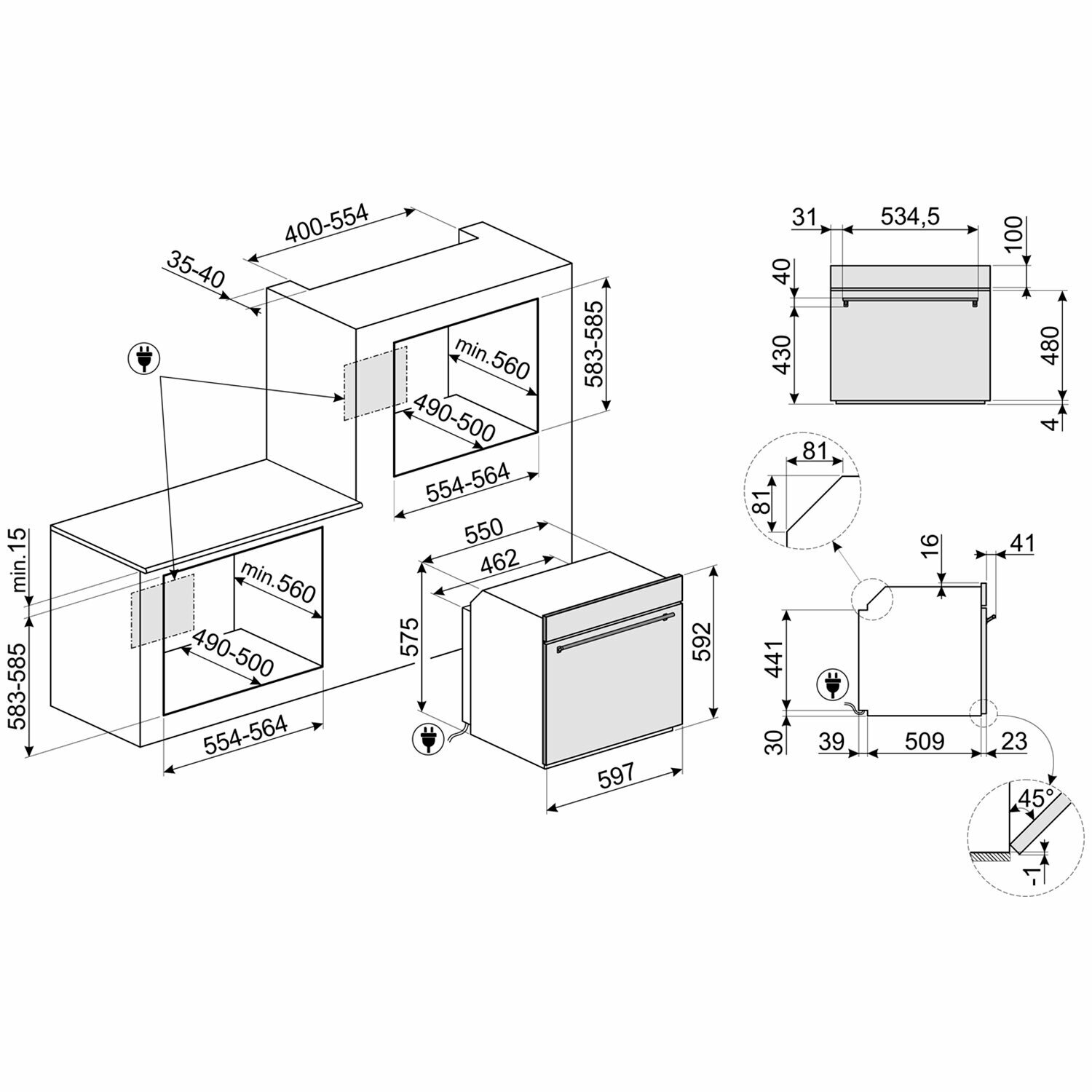 400-554
35-40
583-585
min.560
490-500
554-564
min.15
583-585
min.560
490-500
554-564
550
462
575
592
597
31
534,5
100
40
430
480
4
81
81
16
41
441
30
39
509
23
45°
-1