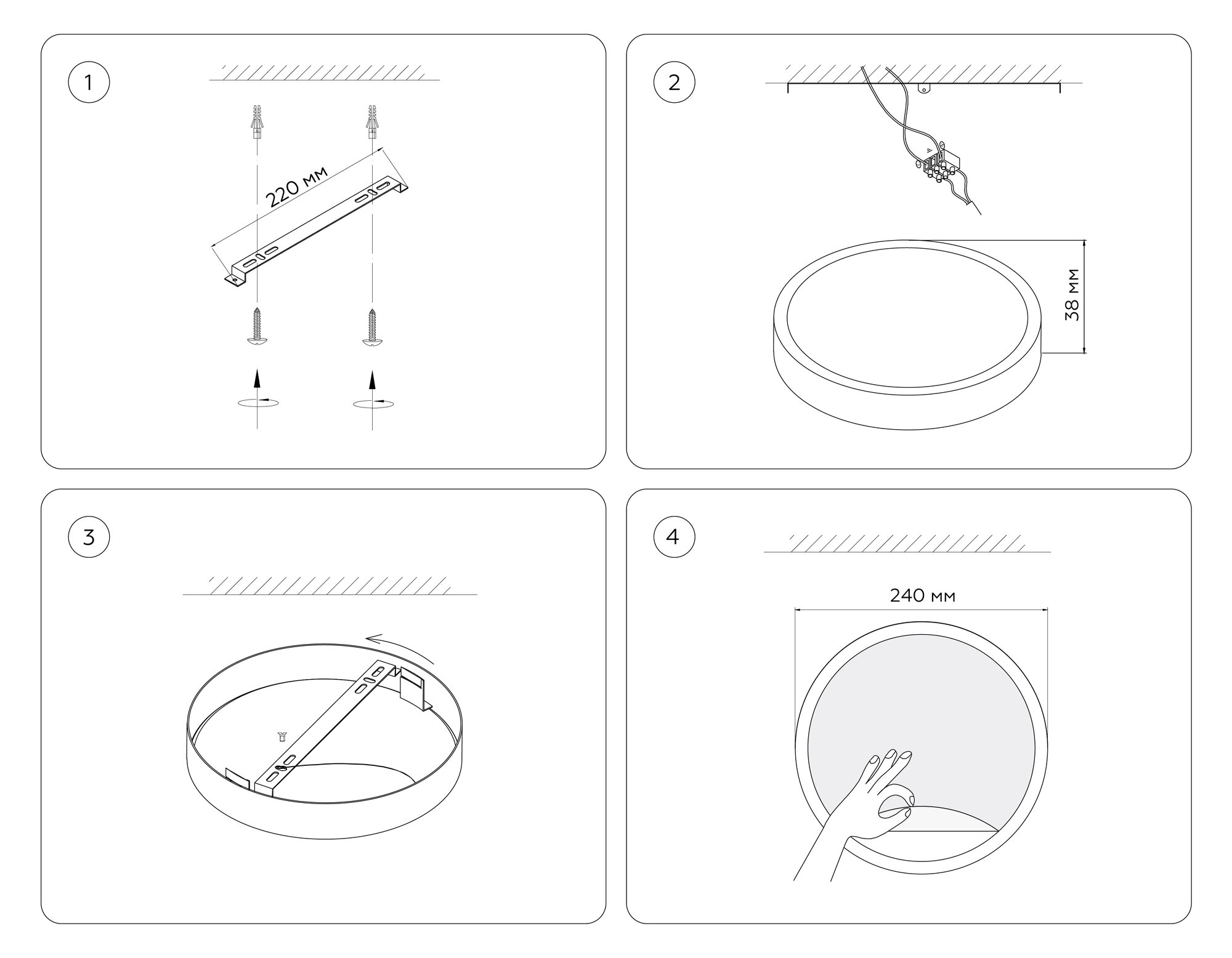 1

220 мм

2

38 мм

3

4

240 мм