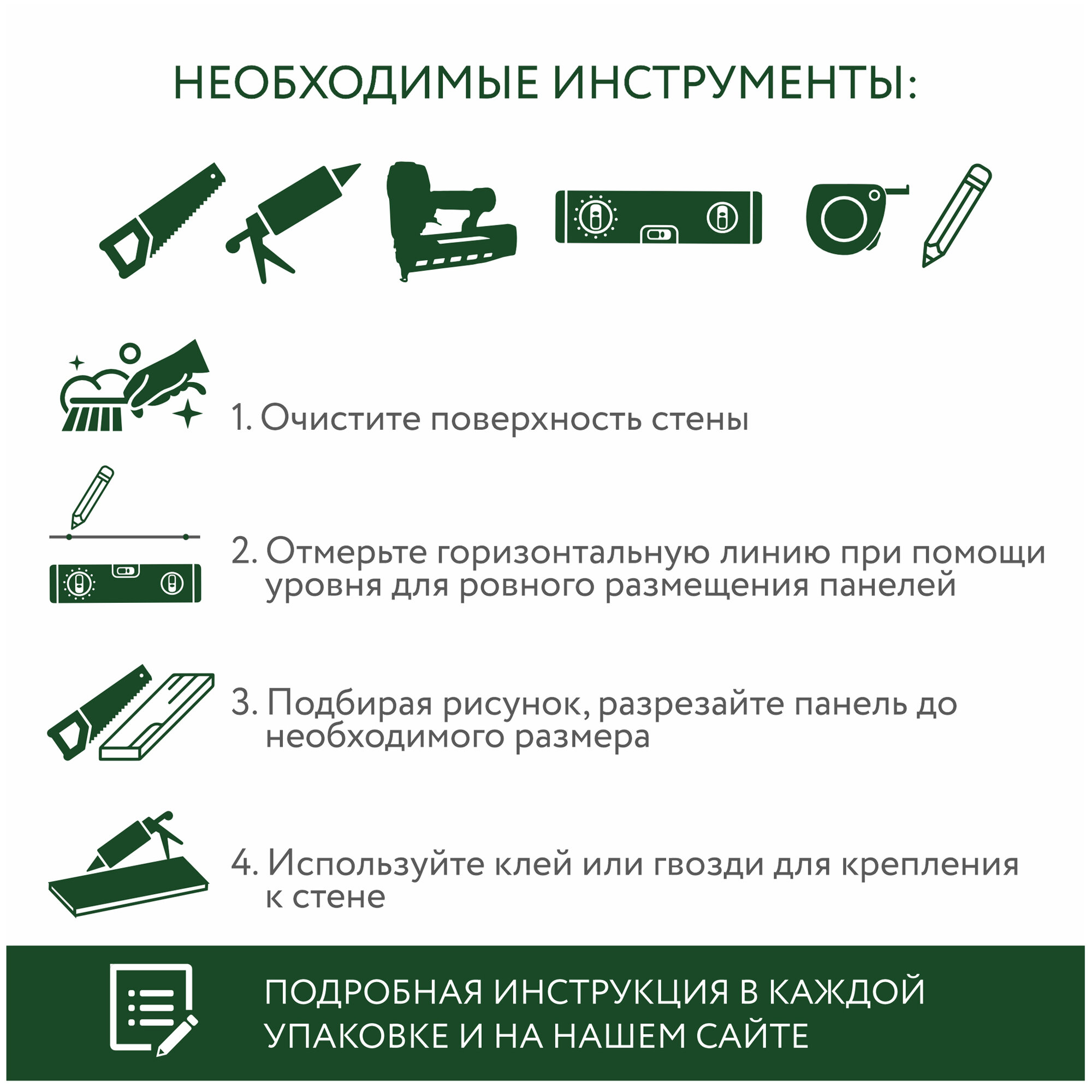 НЕОБХОДИМЫЕ ИНСТРУМЕНТЫ:

1. Очистите поверхность стены

2. Отмерьте горизонтальную линию при помощи уровня для ровного размещения панелей

3. Подбирая рисунок, разрезайте панель до необходимого размера

4. Используйте клей или гвозди для крепления к стене

ПОДРОБНАЯ ИНСТРУКЦИЯ В КАЖДОЙ УПАКОВКЕ И НА НАШЕМ САЙТЕ