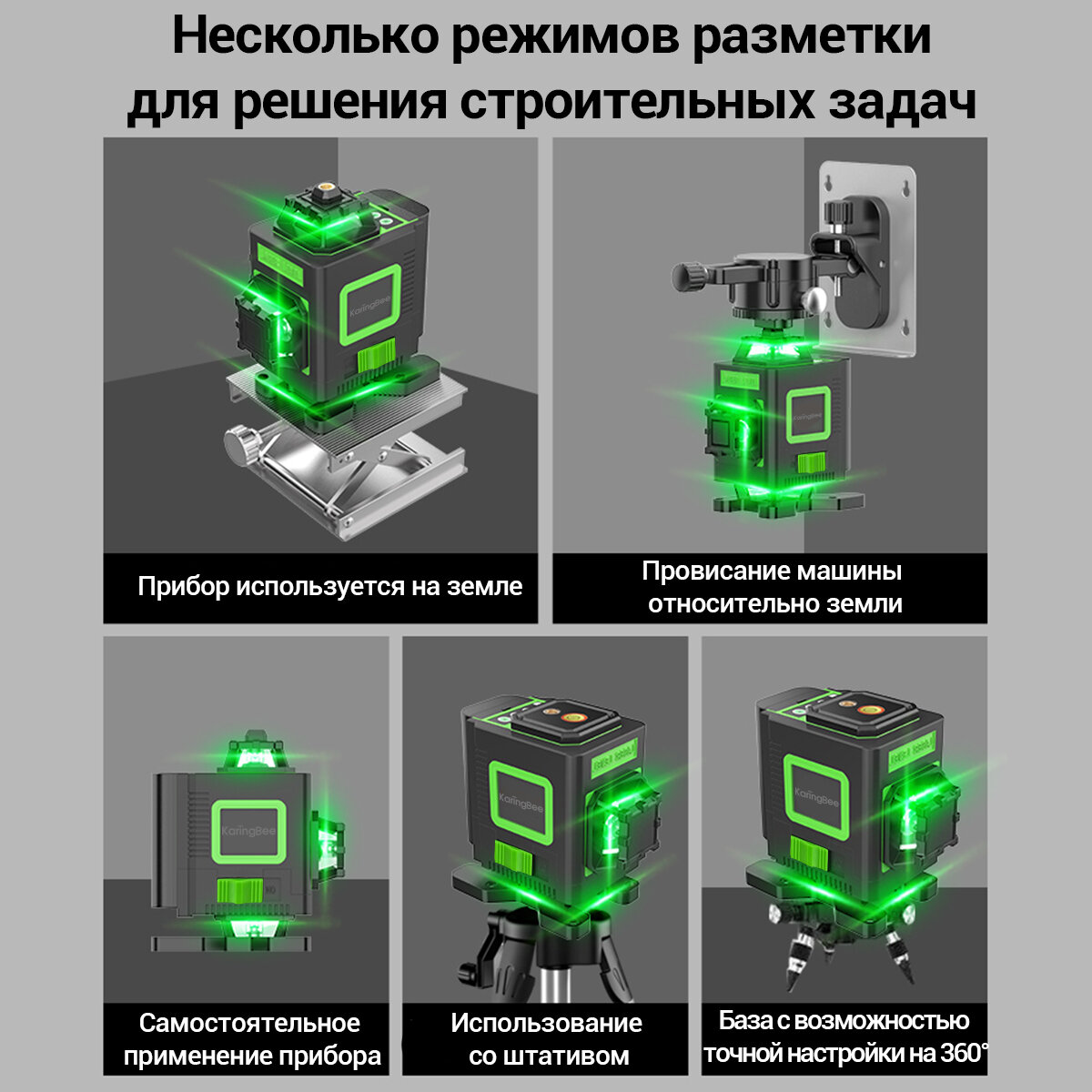 Несколько режимов разметки для решения строительных задач

KaringBee

Прибор используется на земле

KaringBee

Провисание машины относительно земли

KaringBee

Самостоятельное применение прибора

KaringBee

Использование со штативом

KaringBee

База с возможностью точной настройки на 360°