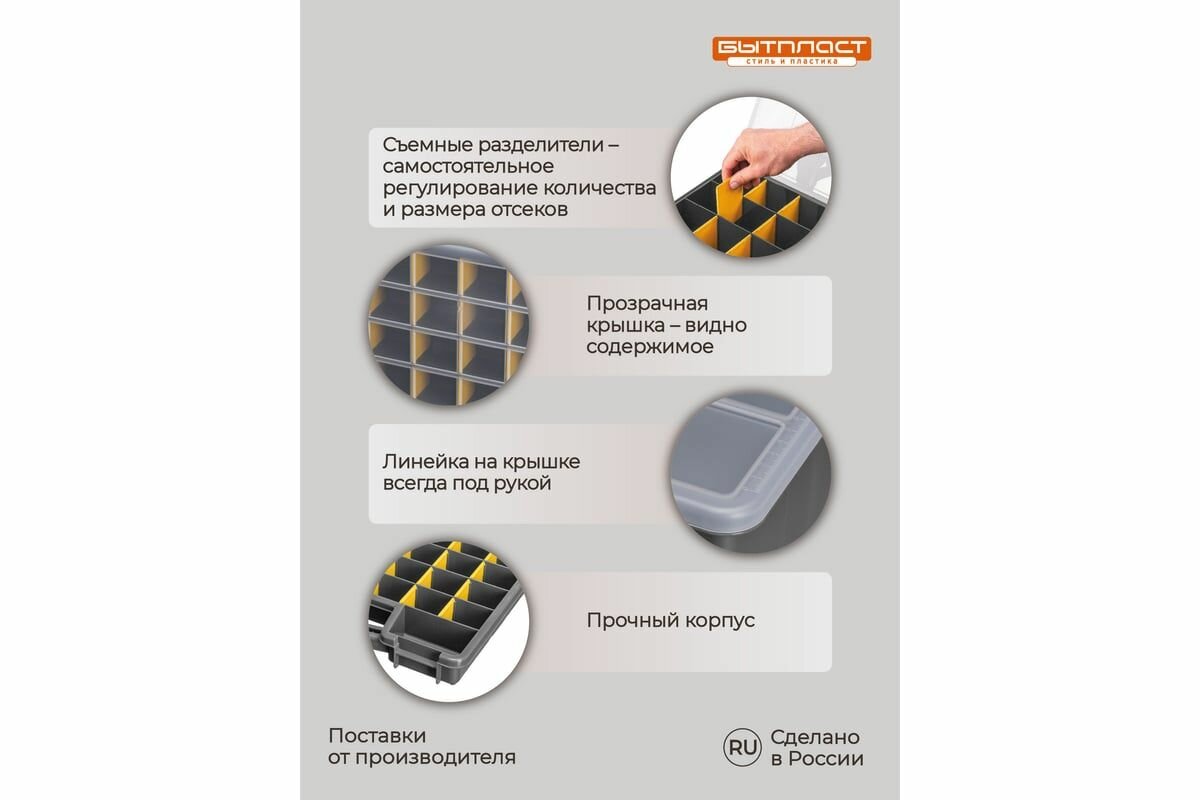 БЫТПЛАСТ
стиль и пластика

Съемные разделители – самостоятельное регулирование количества и размера отсеков

Прозрачная крышка – видно содержимое

Линейка на крышке всегда под рукой

Прочный корпус

Поставки от производителя

RU Сделано в России