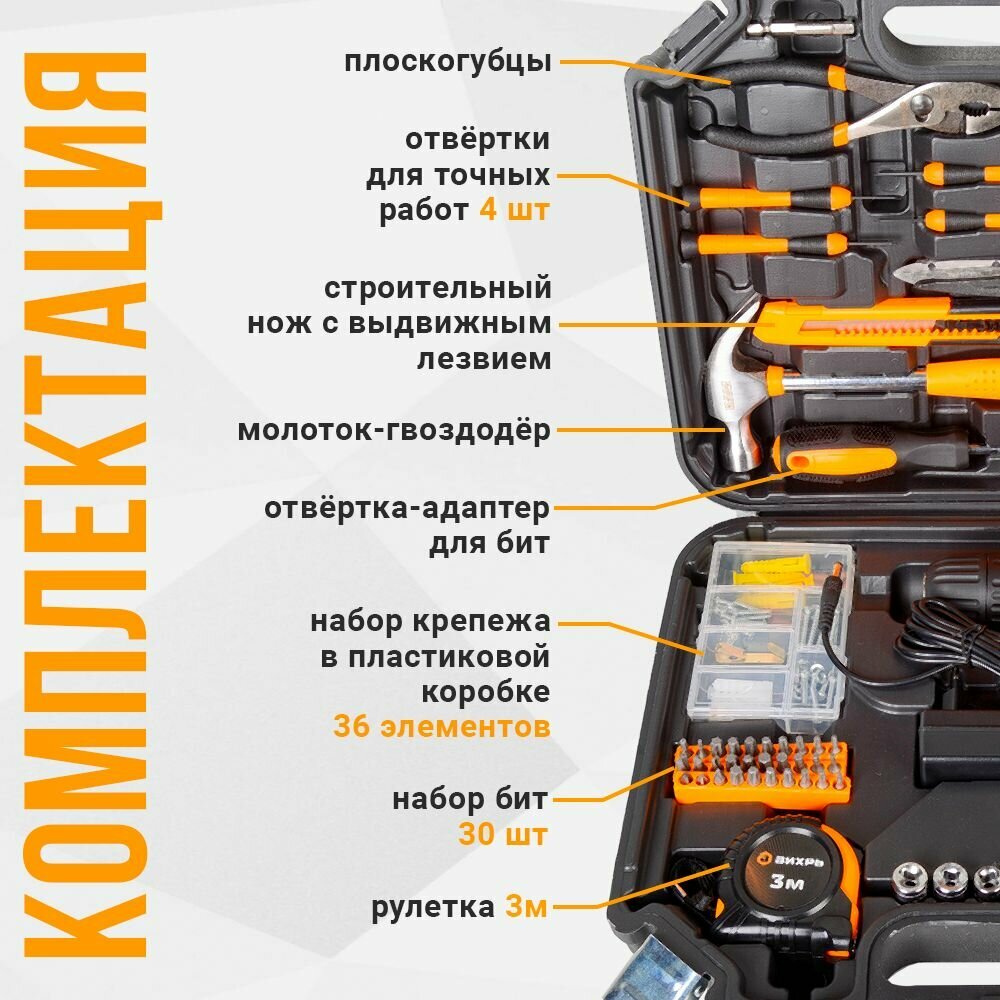 КОМПЛЕКТАЦИЯ

плоскогубцы

отвёртки для точных работ 4 шт

строительный нож с выдвижным лезвием

молоток-гвоздодёр

отвёртка-адаптер для бит

набор крепежа в пластиковой коробке 36 элементов

набор бит 30 шт

рулетка 3м

ВИХРЬ

3м