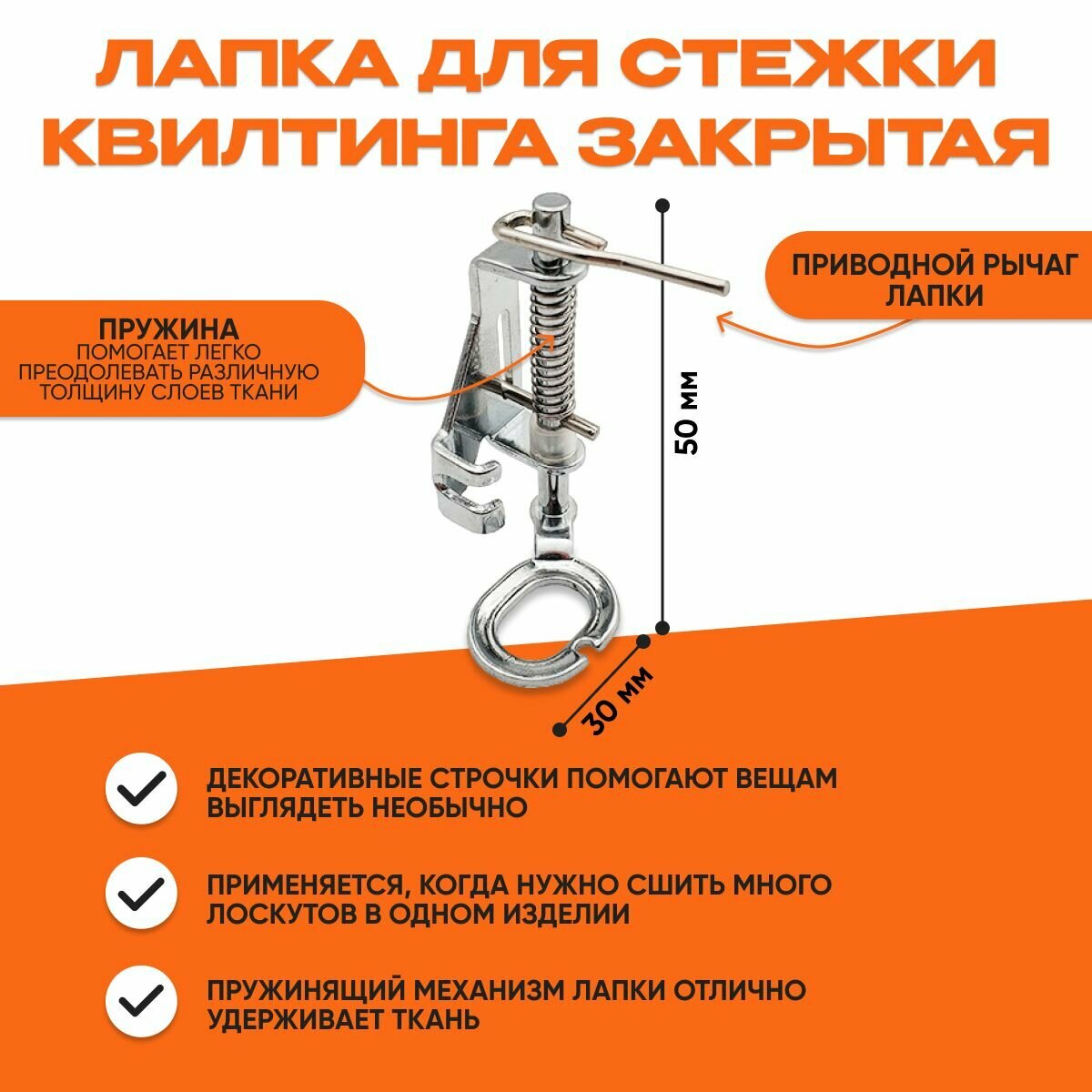 ЛАПКА ДЛЯ СТЕЖКИ КВИЛТИНГА ЗАКРЫТАЯ

ПРУЖИНА
ПОМОГАЕТ ЛЕГКО ПРЕОДОЛЕВАТЬ РАЗЛИЧНУЮ ТОЛЩИНУ СЛОЕВ ТКАНИ

ПРИВОДНОЙ РЫЧАГ ЛАПКИ

50 мм

30 мм

ДЕКОРАТИВНЫЕ СТРОЧКИ ПОМОГАЮТ ВЕЩАМ ВЫГЛЯДЕТЬ НЕОБЫЧНО

ПРИМЕНЯЕТСЯ, КОГДА НУЖНО СШИТЬ МНОГО ЛОСКУТОВ В ОДНОМ ИЗДЕЛИИ

ПРУЖИНЯЩИЙ МЕХАНИЗМ ЛАПКИ ОТЛИЧНО УДЕРЖИВАЕТ ТКАНЬ