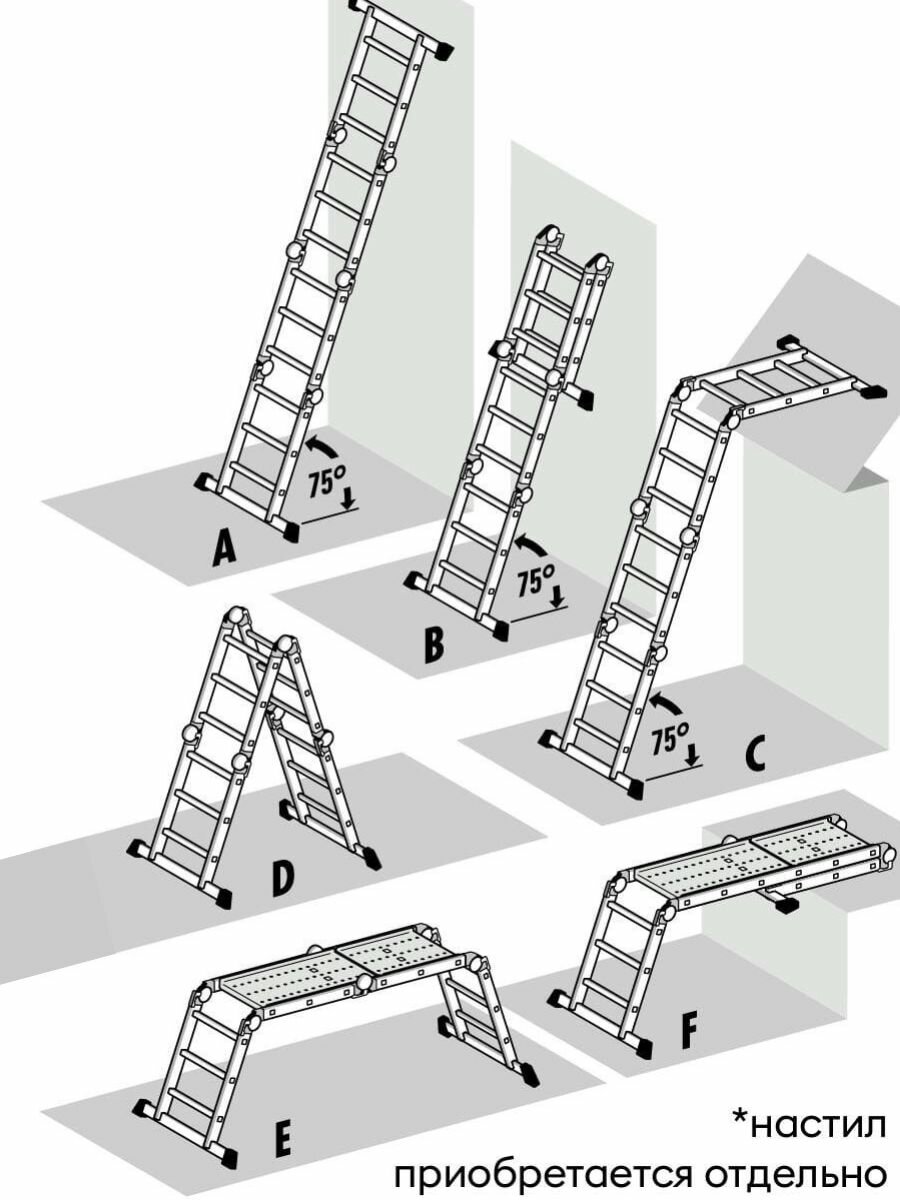 75°
A
75°
B
75°
C
D
E
F
*настил приобретается отдельно