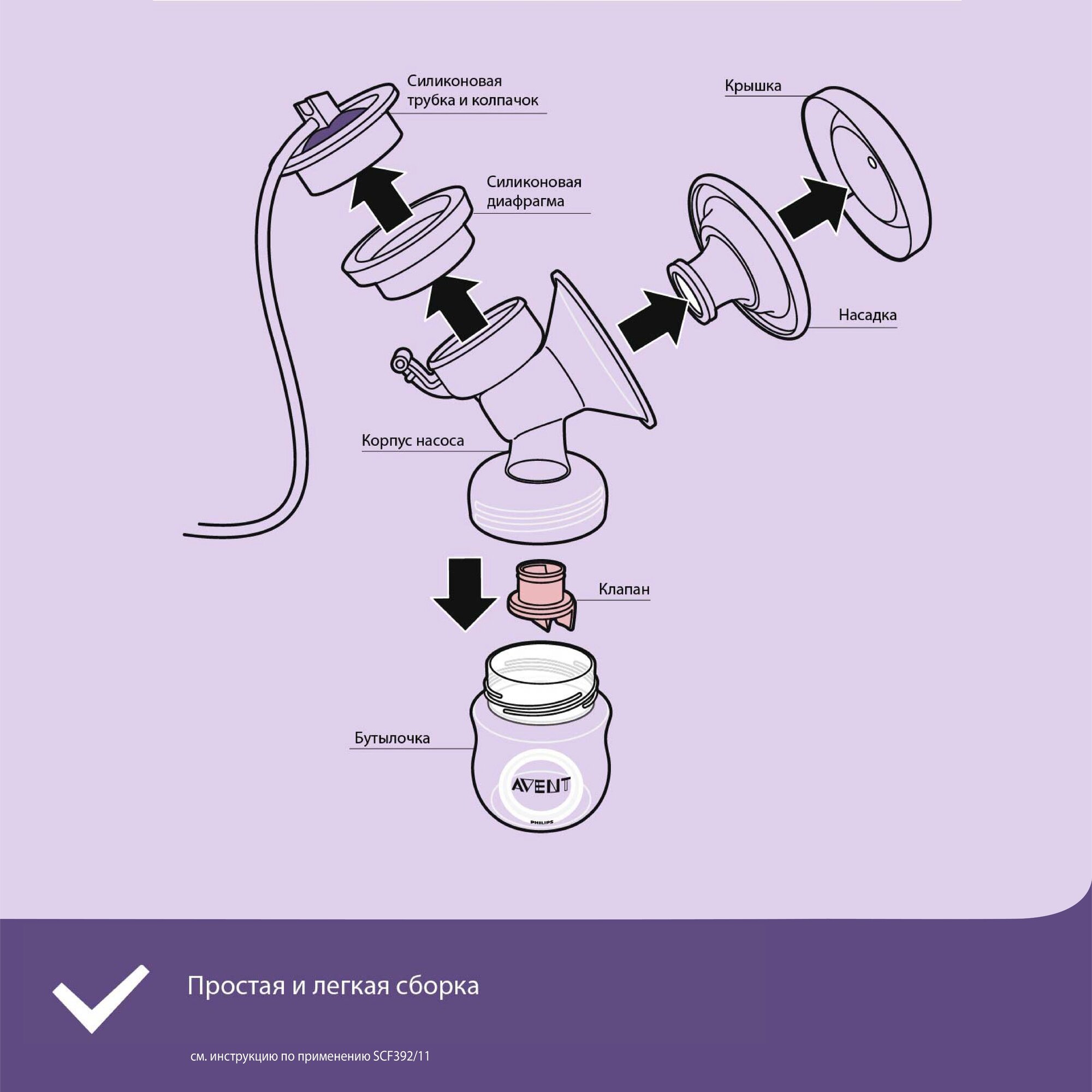 Силиконовая трубка и колпачок

Крышка

Силиконовая диафрагма

Насадка

Корпус насоса

Клапан

Бутылочка

AVENT

PHILIPS

Простая и легкая сборка

см. инструкцию по применению SCF392/11