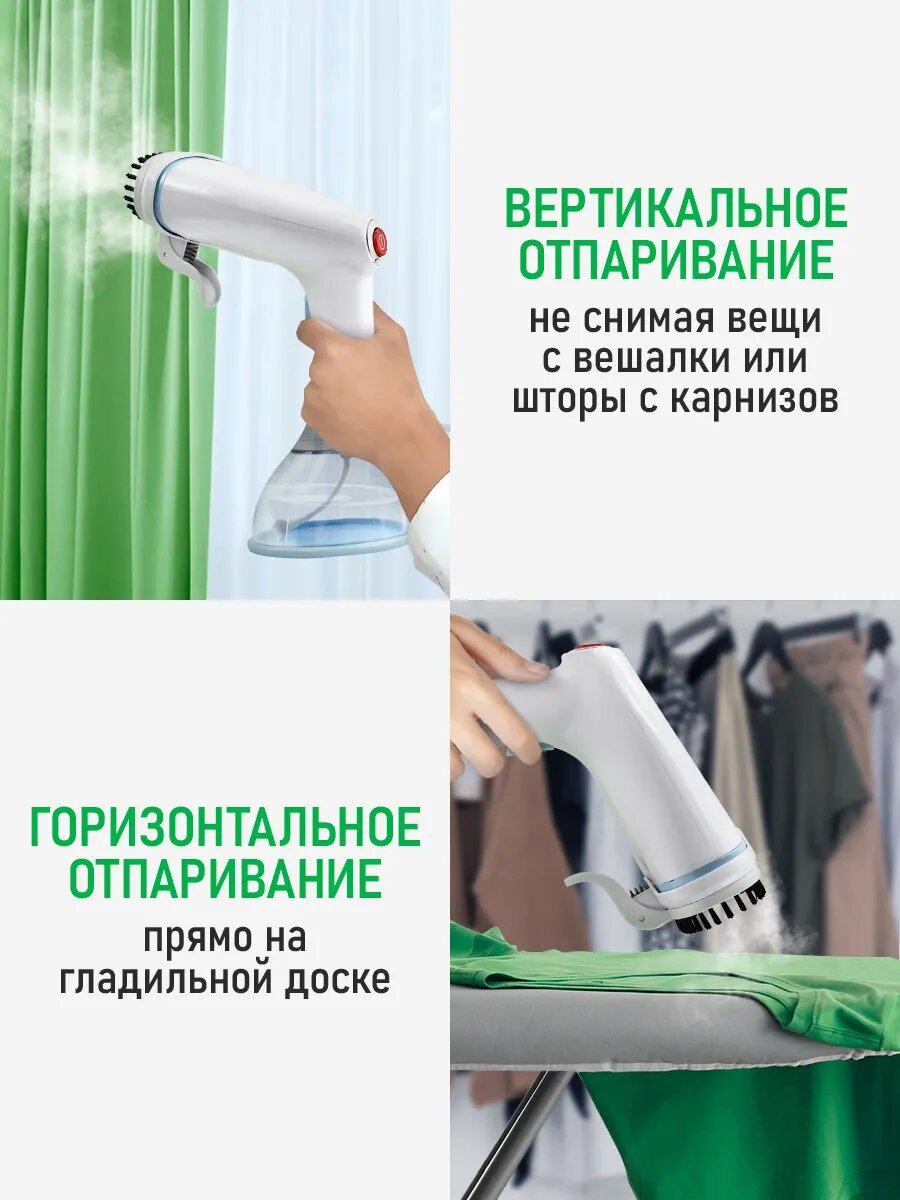 ВЕРТИКАЛЬНОЕ ОТПАРИВАНИЕ

не снимая вещи с вешалки или шторы с карнизов

ГОРИЗОНТАЛЬНОЕ ОТПАРИВАНИЕ

прямо на гладильной доске