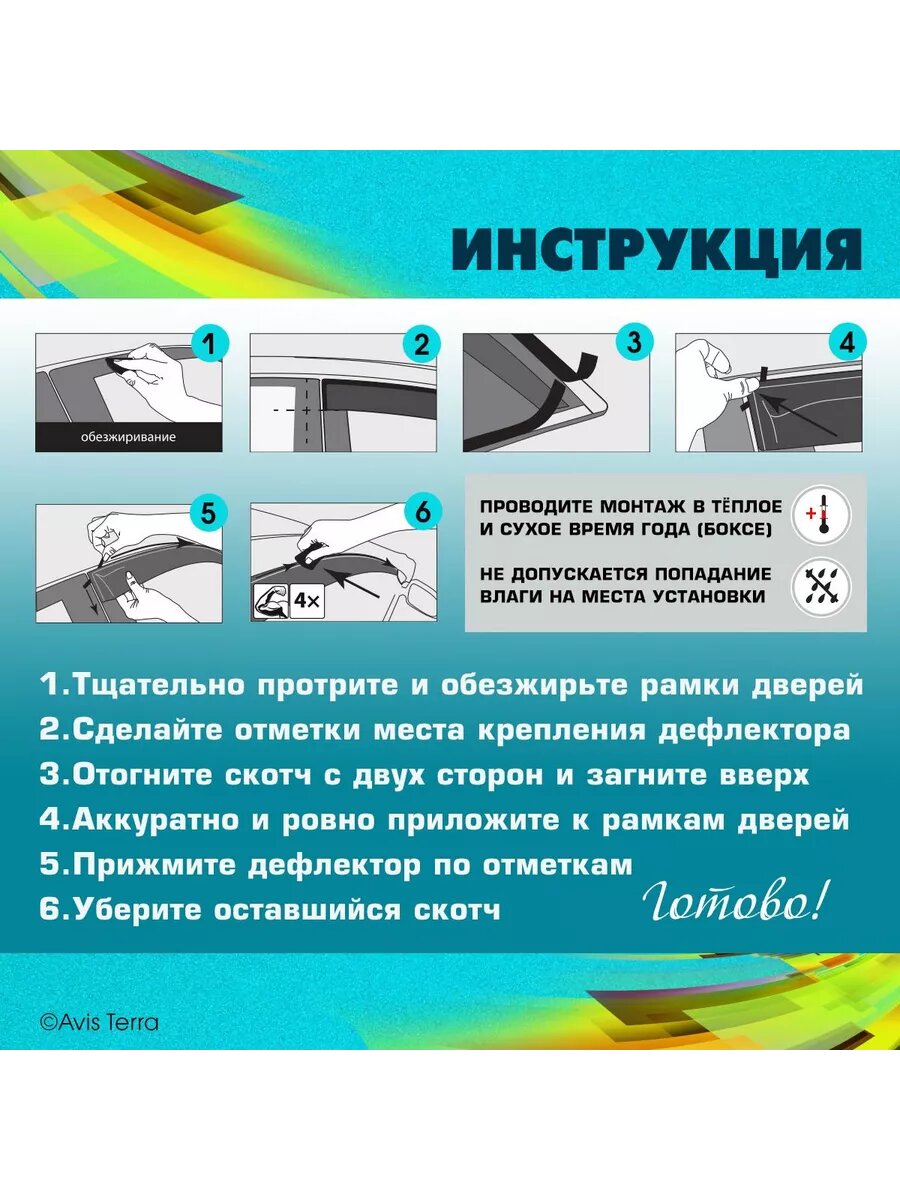 ИНСТРУКЦИЯ

1

обезжиривание

2

3

4

5

6

4×

ПРОВОДИТЕ МОНТАЖ В ТЁПЛОЕ И СУХОЕ ВРЕМЯ ГОДА (БОКСЕ)

НЕ ДОПУСКАЕТСЯ ПОПАДАНИЕ ВЛАГИ НА МЕСТА УСТАНОВКИ

1.Тщательно протрите и обезжирьте рамки дверей
2.Сделайте отметки места крепления дефлектора
3.Отогните скотч с двух сторон и загните вверх
4.Аккуратно и ровно приложите к рамкам дверей
5.Прижмите дефлектор по отметкам
6.Уберите оставшийся скотч

Готово!

©Avis Terra