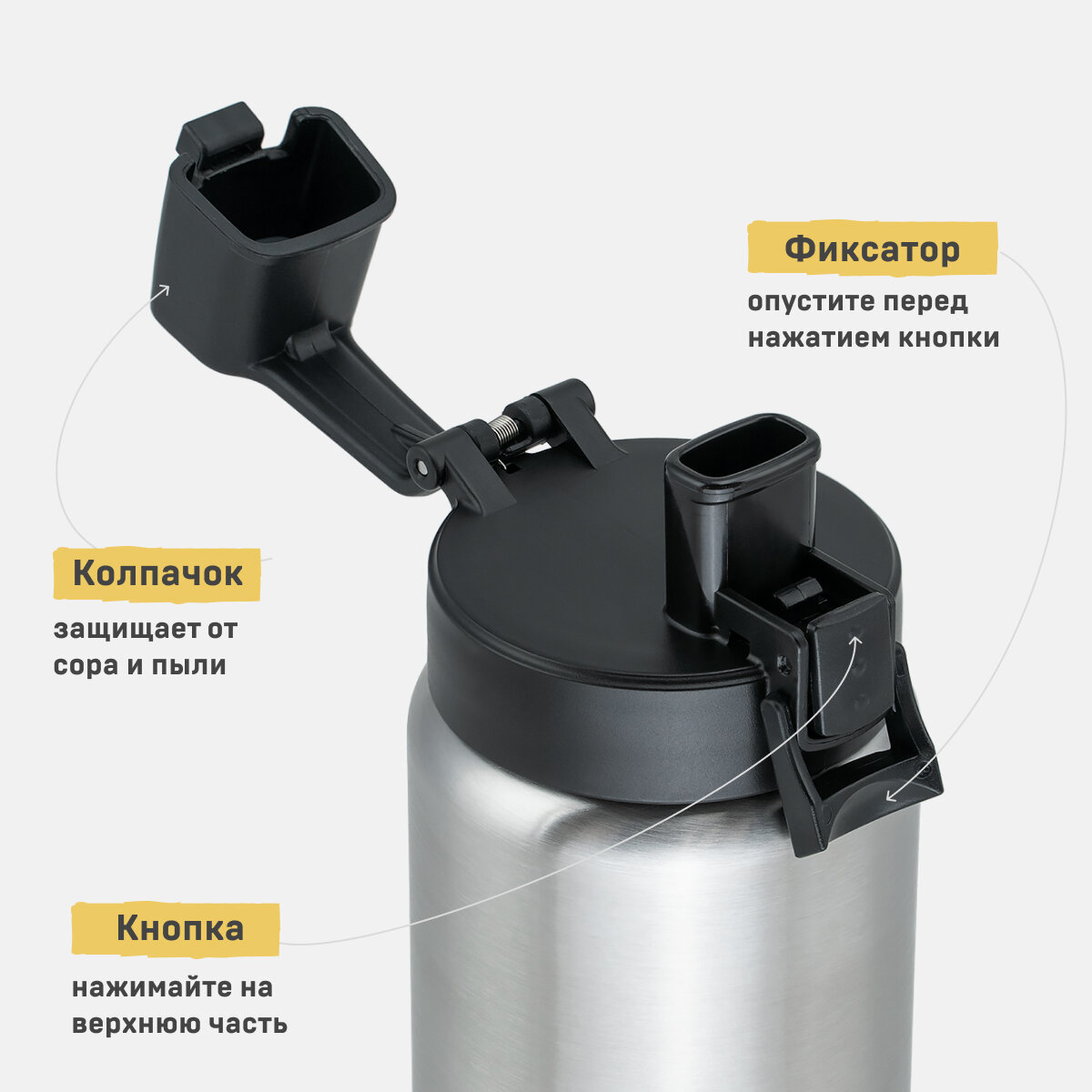 Фиксатор

опустите перед нажатием кнопки

Колпачок

защищает от сора и пыли

Кнопка

нажимайте на верхнюю часть