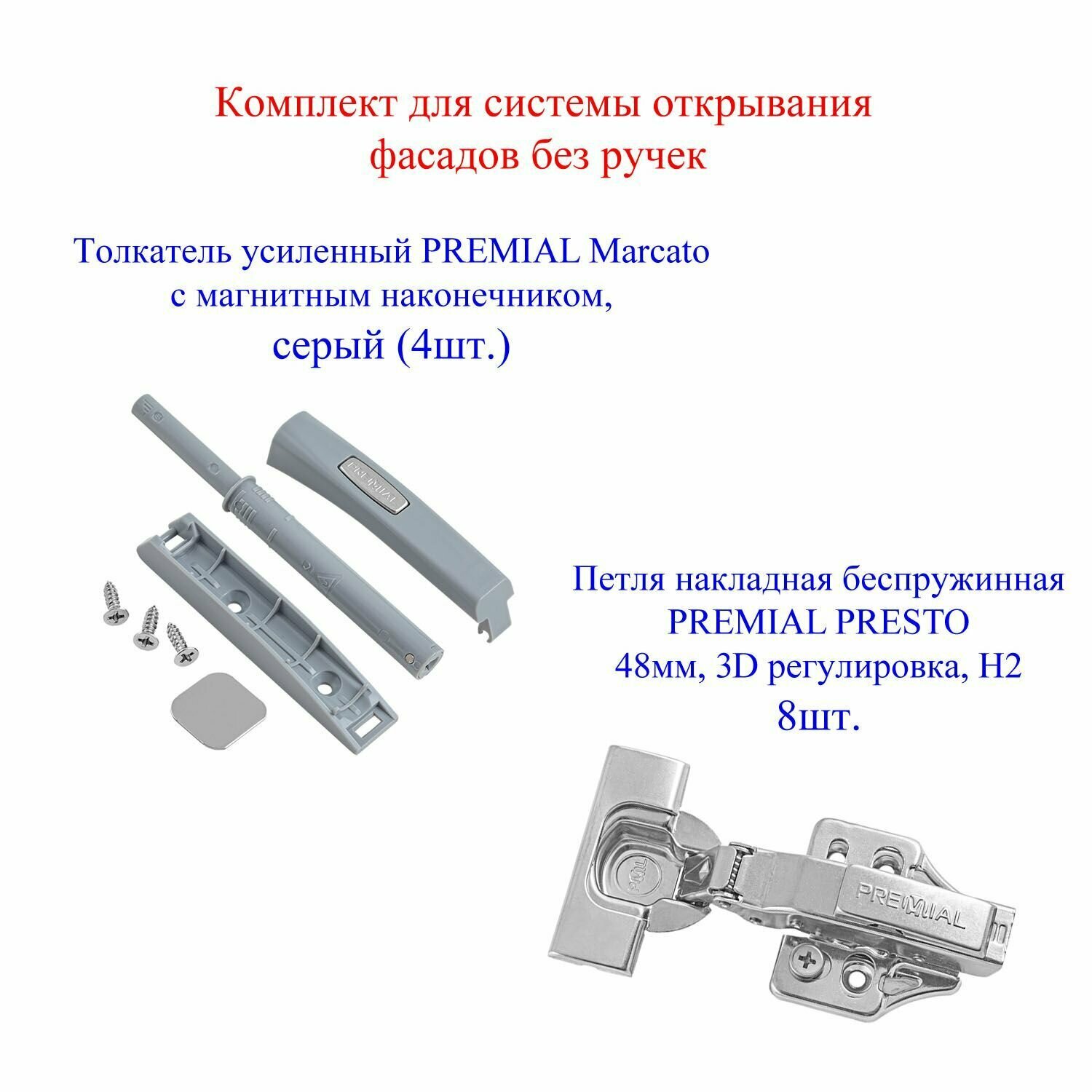 Комплект для системы открывания фасадов без ручек

Толкатель усиленный PREMIAL Marcato с магнитным наконечником, серый (4шт.)

PREMIAL

Петля накладная беспружинная PREMIAL PRESTO 48мм, 3D регулировка, H2 8шт.

PREMIAL