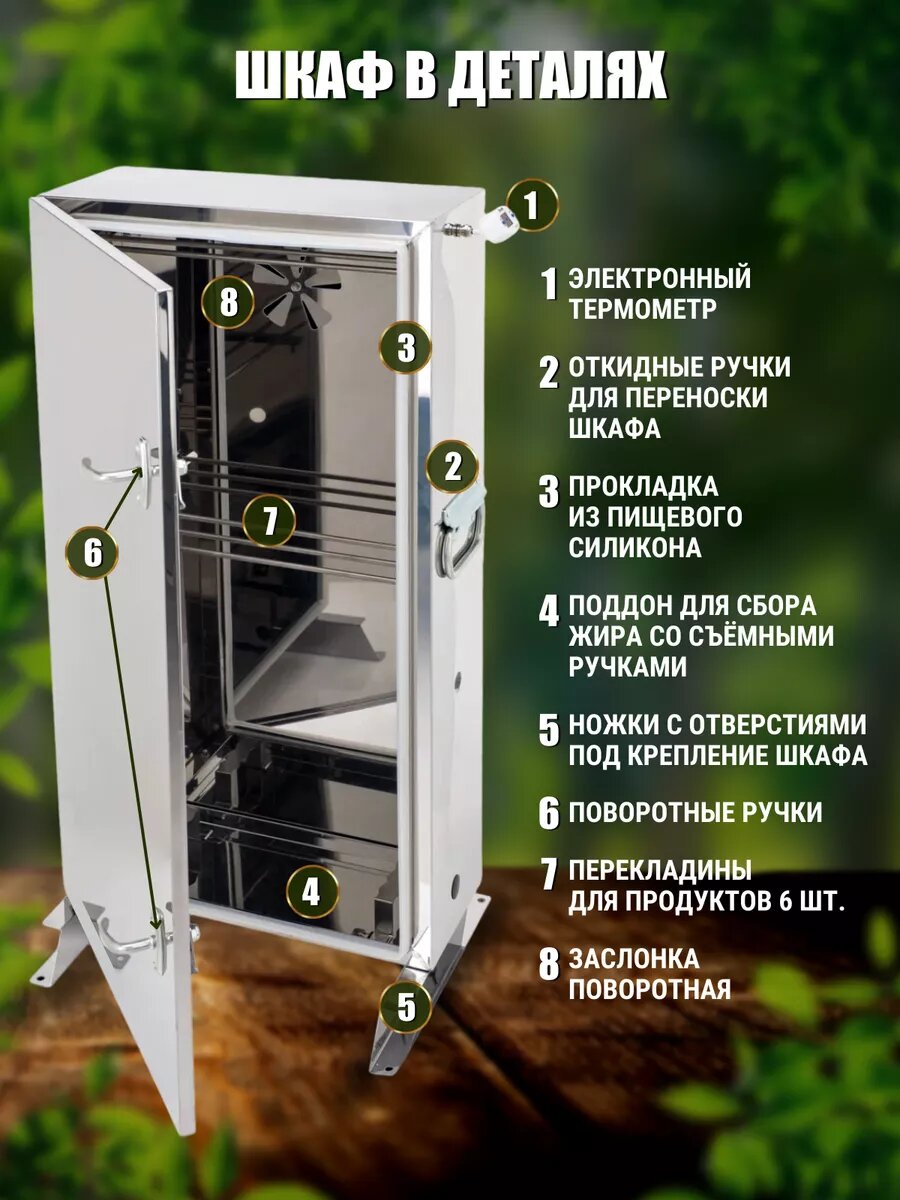 ШКАФ В ДЕТАЛЯХ

1
8
3
2
7
6
4
5

1 ЭЛЕКТРОННЫЙ ТЕРМОМЕТР

2 ОТКИДНЫЕ РУЧКИ ДЛЯ ПЕРЕНОСКИ ШКАФА

3 ПРОКЛАДКА ИЗ ПИЩЕВОГО СИЛИКОНА

4 ПОДДОН ДЛЯ СБОРА ЖИРА СО СЪЁМНЫМИ РУЧКАМИ

5 НОЖКИ С ОТВЕРСТИЯМИ ПОД КРЕПЛЕНИЕ ШКАФА

6 ПОВОРОТНЫЕ РУЧКИ

7 ПЕРЕКЛАДИНЫ ДЛЯ ПРОДУКТОВ 6 ШТ.

8 ЗАСЛОНКА ПОВОРОТНАЯ