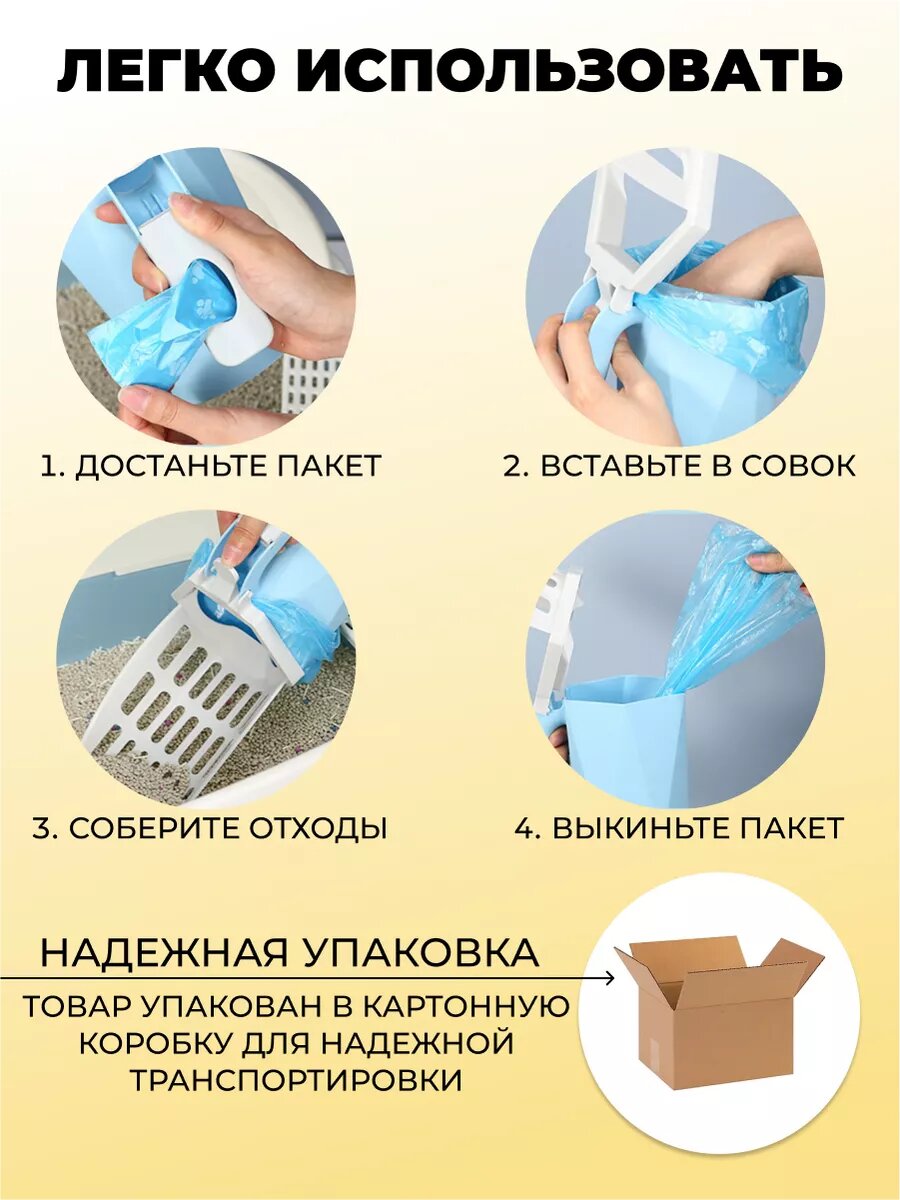 ЛЕГКО ИСПОЛЬЗОВАТЬ

1. ДОСТАНЬТЕ ПАКЕТ

2. ВСТАВЬТЕ В СОВОК

3. СОБЕРИТЕ ОТХОДЫ

4. ВЫКИНЬТЕ ПАКЕТ

НАДЕЖНАЯ УПАКОВКА

ТОВАР УПАКОВАН В КАРТОННУЮ КОРОБКУ ДЛЯ НАДЕЖНОЙ ТРАНСПОРТИРОВКИ